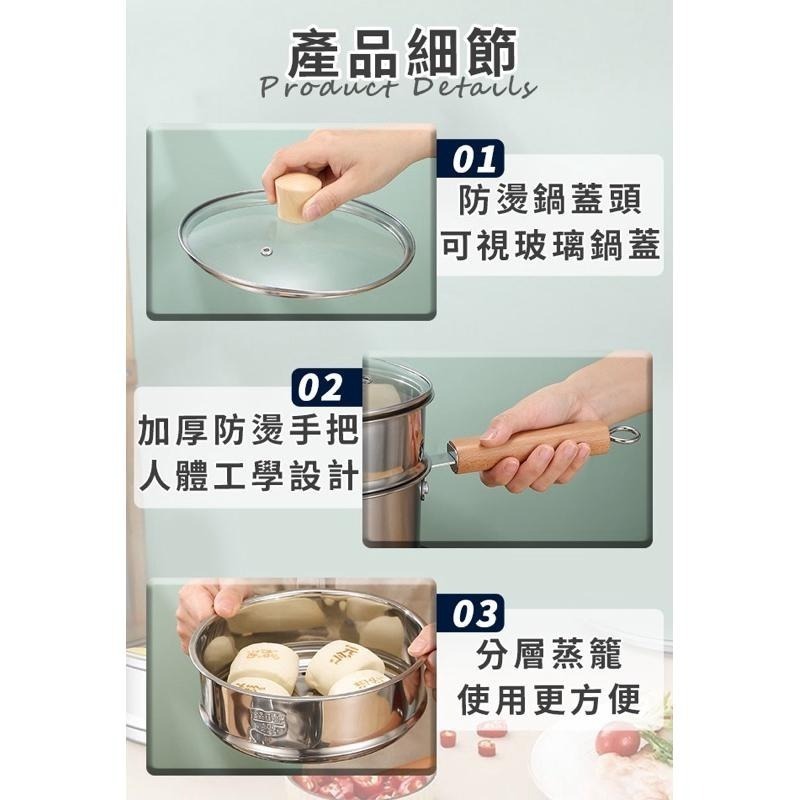 產品細節
Product Details

01
防燙鍋蓋頭
可視玻璃鍋蓋

02
加厚防燙手把
人體工學設計

03
分層蒸籠
使用更方便