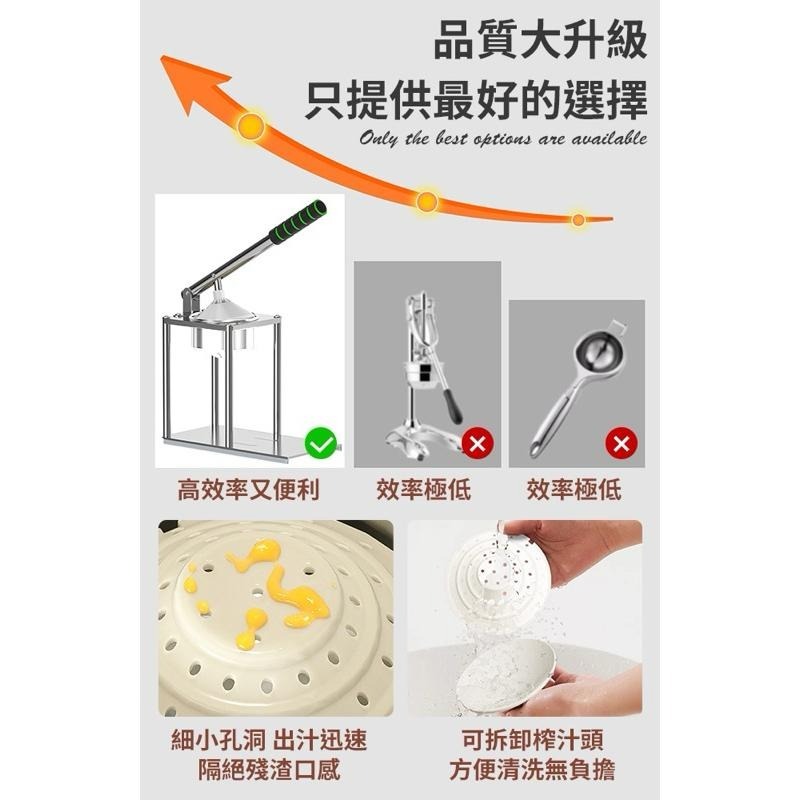 品質大升級
只提供最好的選擇
Only the best options are available

高效率又便利
效率極低
效率極低

細小孔洞 出汁迅速
隔絕殘渣口感

可拆卸榨汁頭
方便清洗無負擔