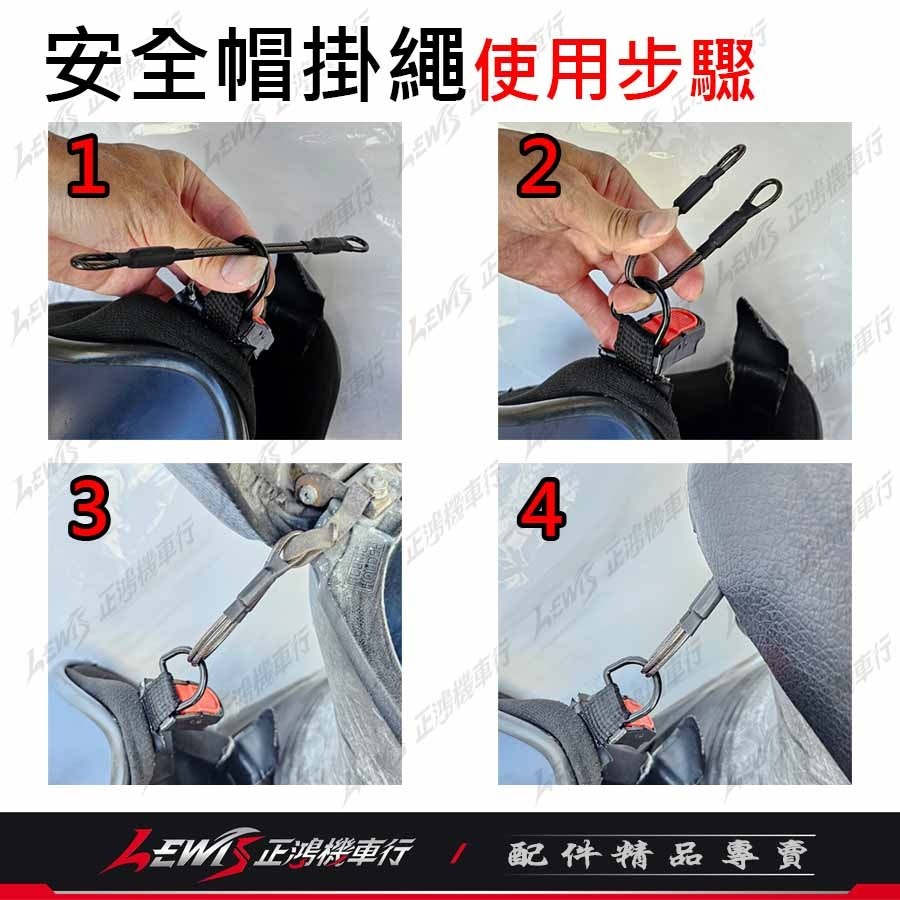 安全帽掛繩使用步驟

1

2

3

4

LEWIS 正鴻機車行 / 配件精品專賣