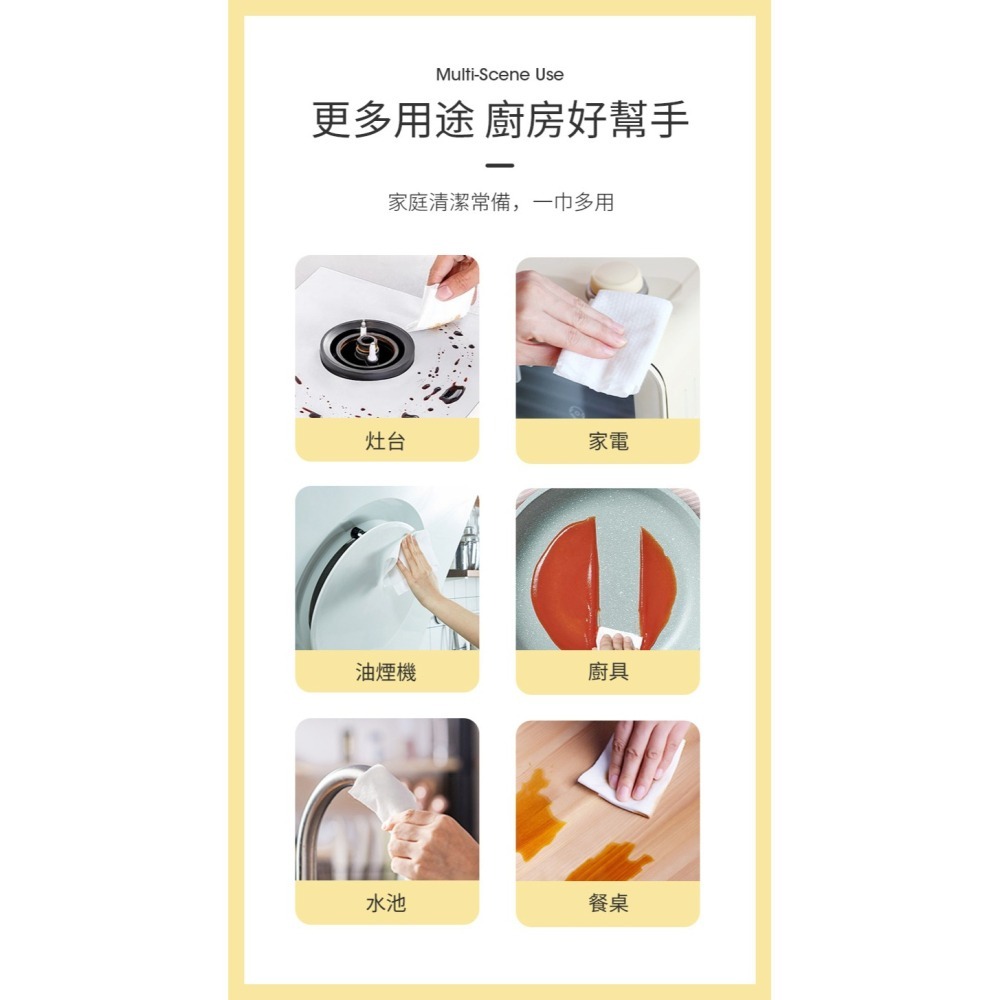 Multi-Scene Use

更多用途 廚房好幫手

家庭清潔常備，一巾多用

灶台

家電

油煙機

廚具

水池

餐桌