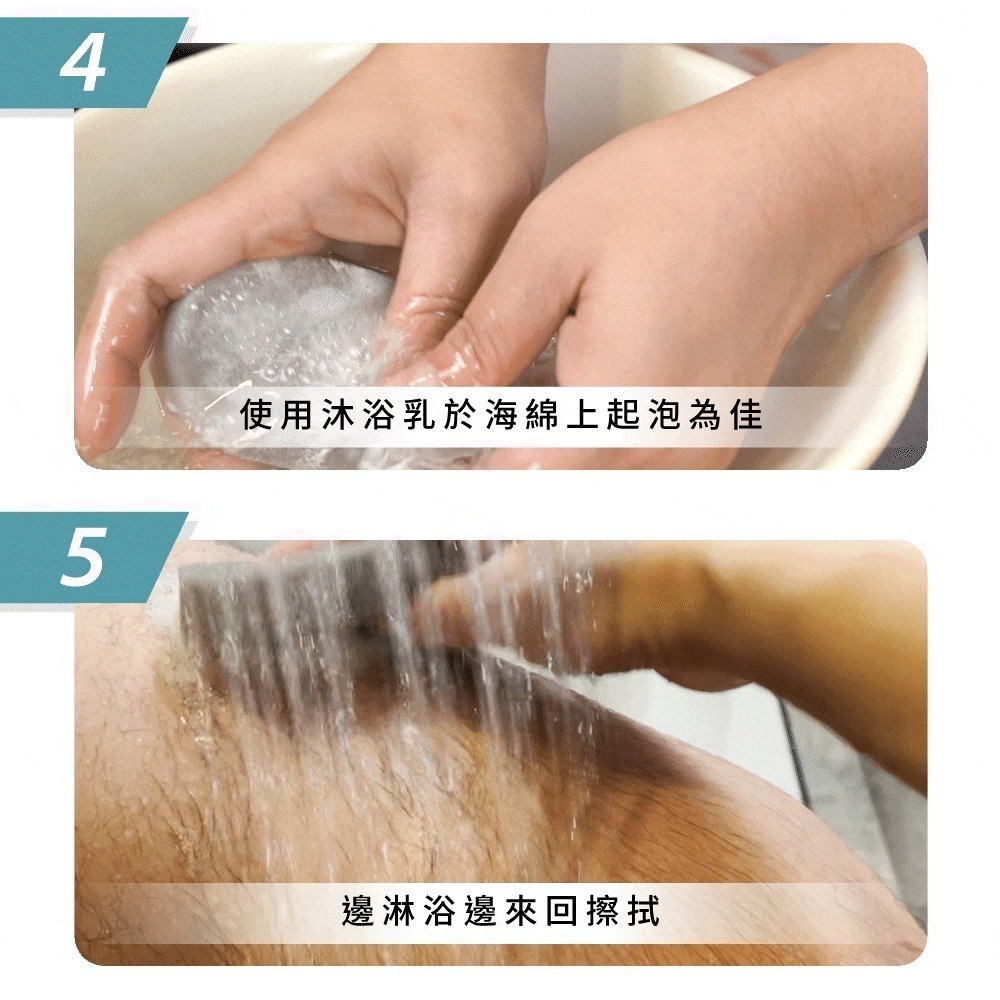 4

使用沐浴乳於海綿上起泡為佳

5

邊淋浴邊來回擦拭