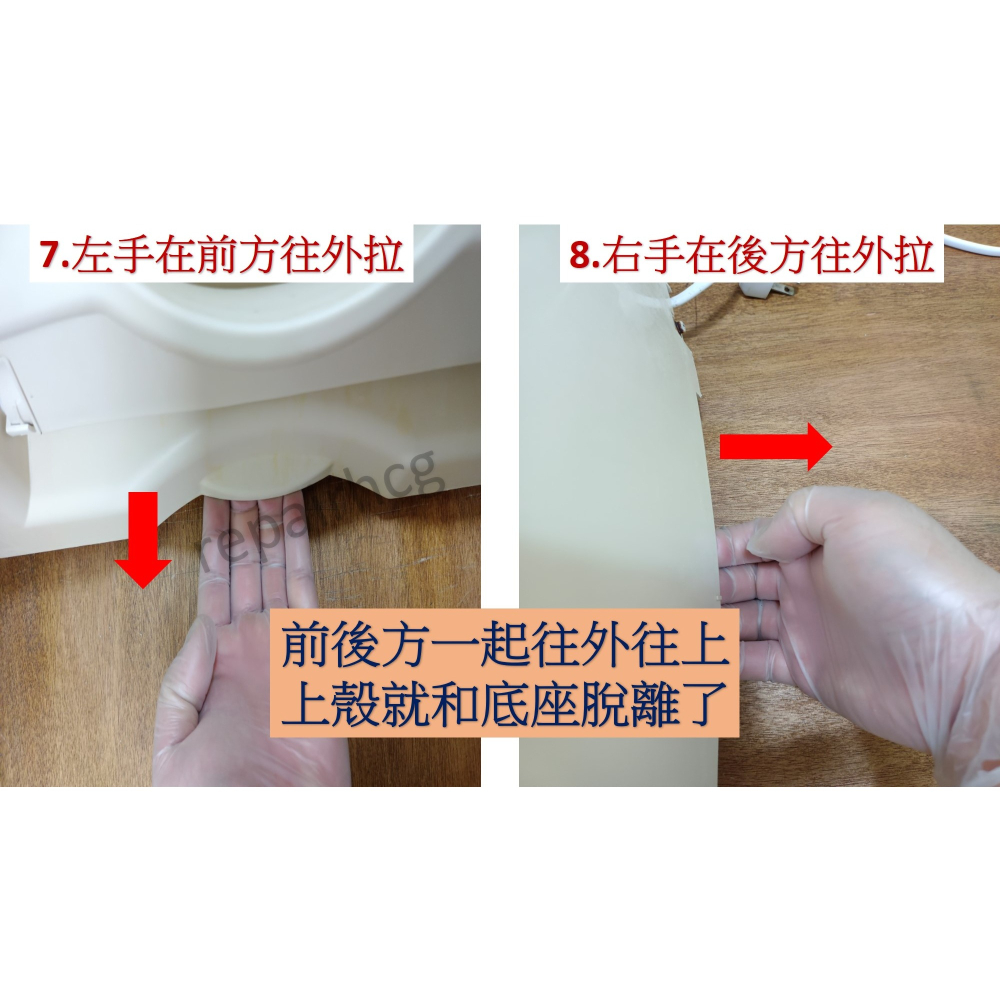 7.左手在前方往外拉

8.右手在後方往外拉

repairhcg

前後方一起往外往上
上殼就和底座脫離了