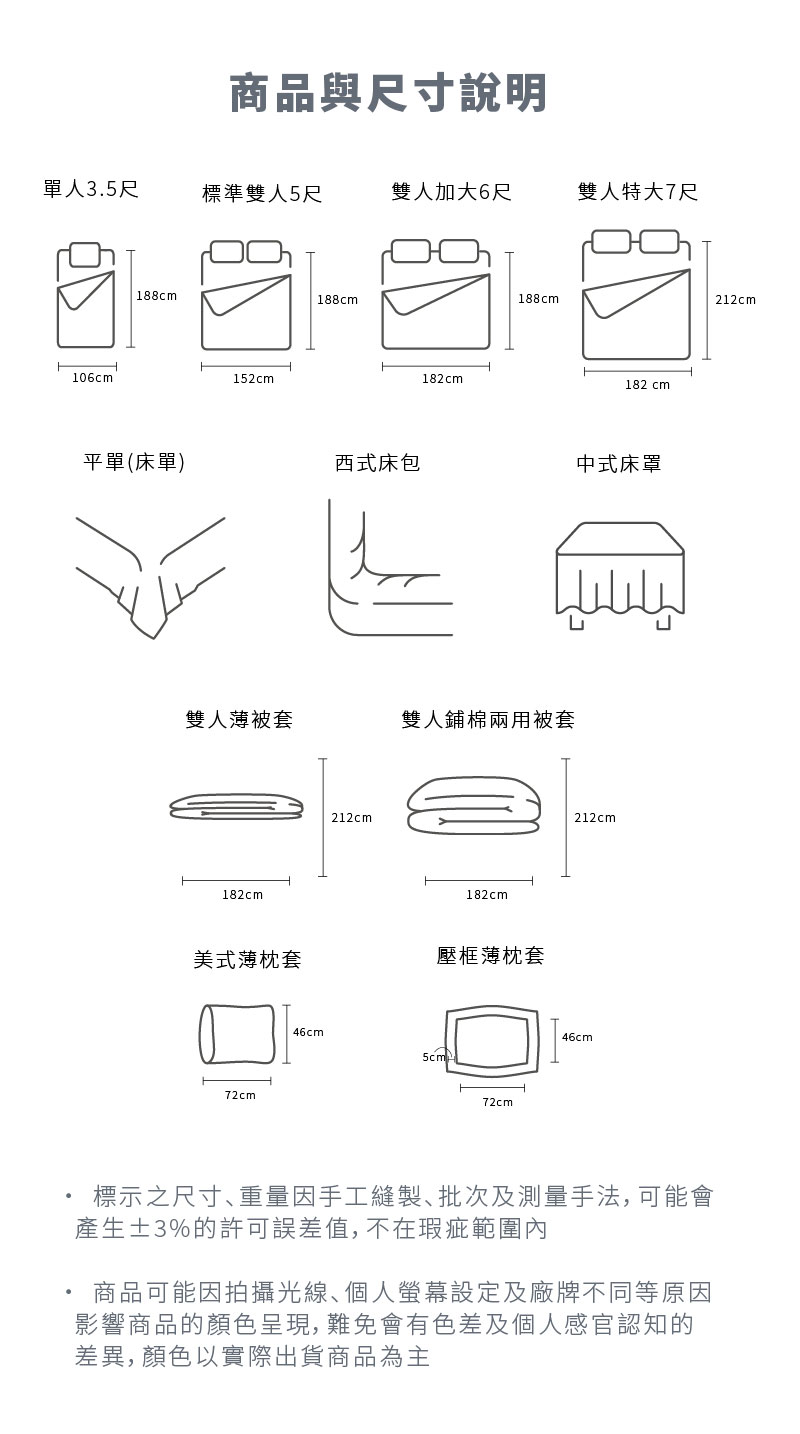 商品與尺寸說明

單人3.5尺

188cm

106cm

標準雙人5尺

188cm

152cm

雙人加大6尺

188cm

182cm

雙人特大7尺

212cm

182 cm

平單(床單)

西式床包

中式床罩

雙人薄被套

212cm

182cm

雙人鋪棉兩用被套

212cm

182cm

美式薄枕套

46cm

72cm

壓框薄枕套

46cm

5cm

72cm

・ 標示之尺寸、重量因手工縫製、批次及測量手法，可能會產生±3%的許可誤差值，不在瑕疵範圍內

・ 商品可能因拍攝光線、個人螢幕設定及廠牌不同等原因影響商品的顏色呈現，難免會有色差及個人感官認知的差異，顏色以實際出貨商品為主