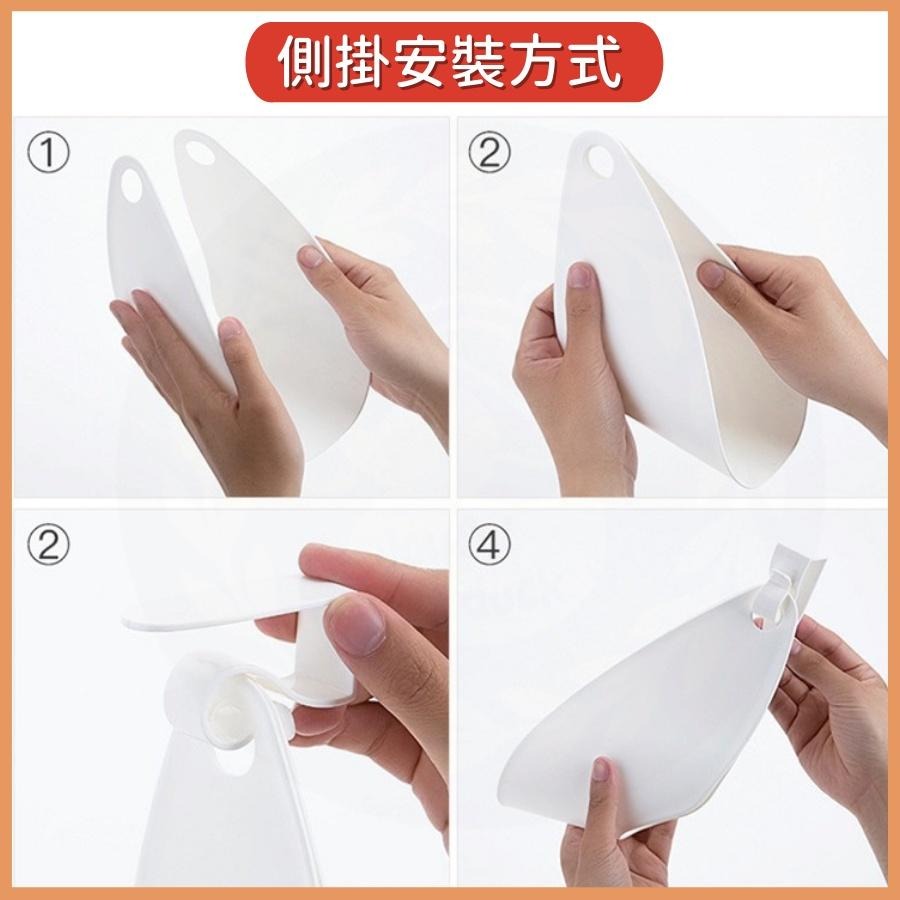 側掛安裝方式

①

②

②

④