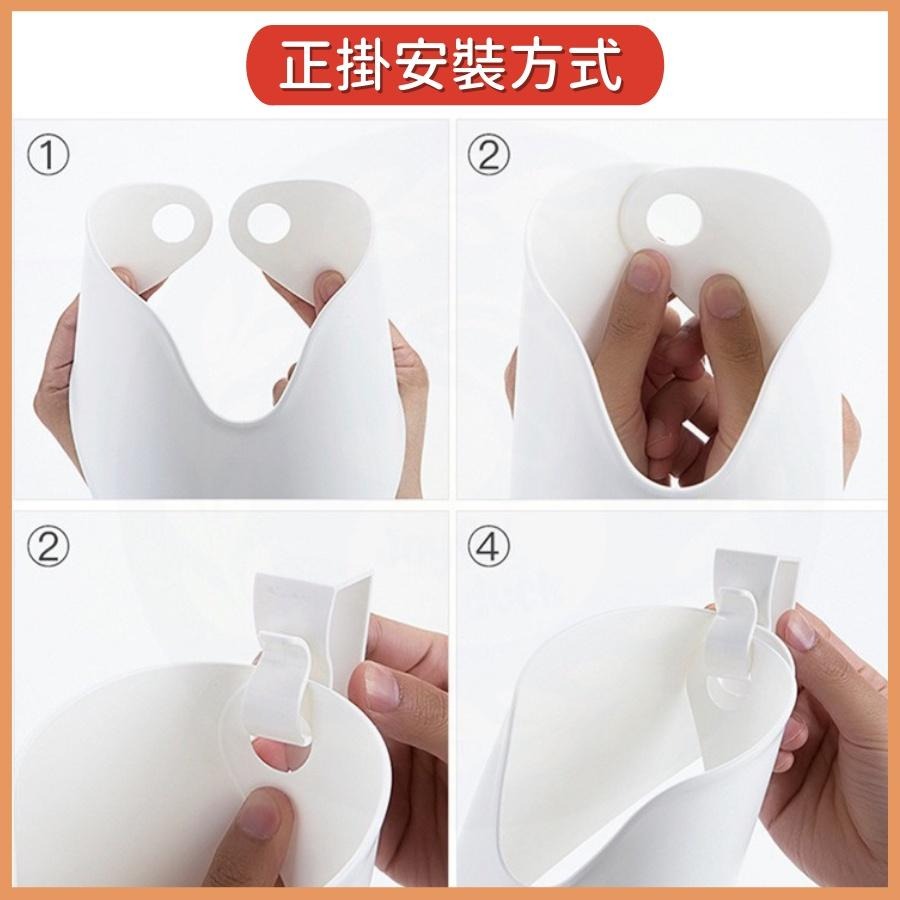 正掛安裝方式

①

②

②

④