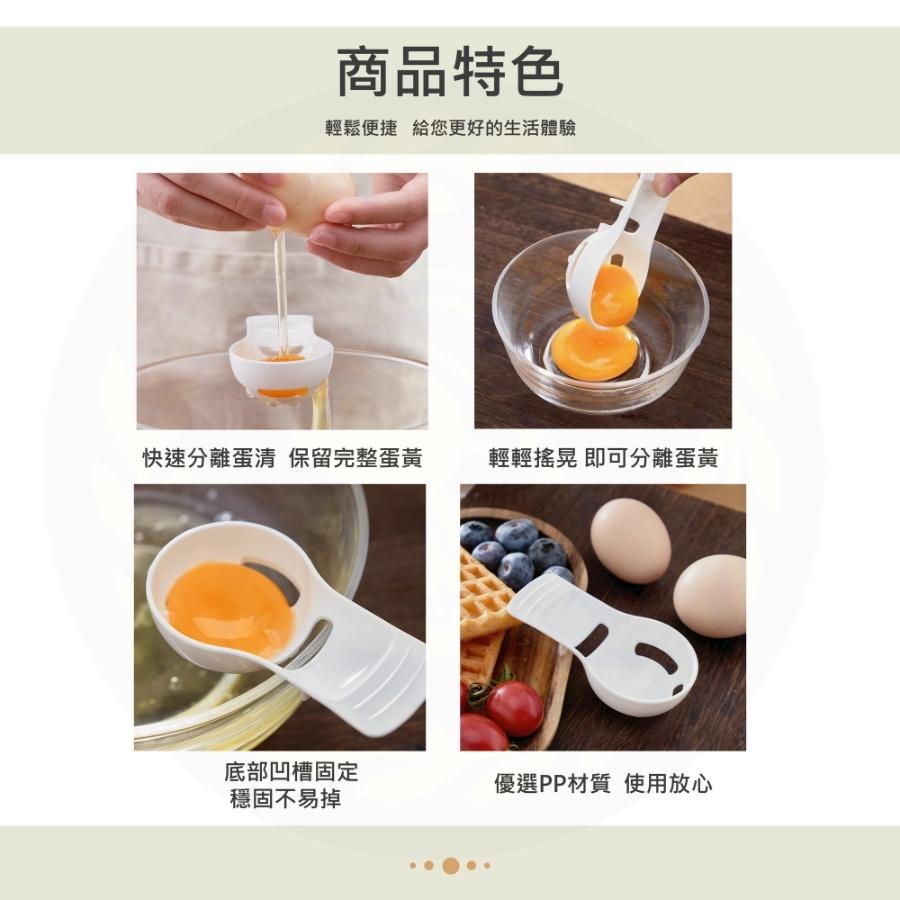 商品特色

輕鬆便捷　給您更好的生活體驗

快速分離蛋清　保留完整蛋黃

輕輕搖晃 即可分離蛋黃

底部凹槽固定
穩固不易掉

優選PP材質　使用放心