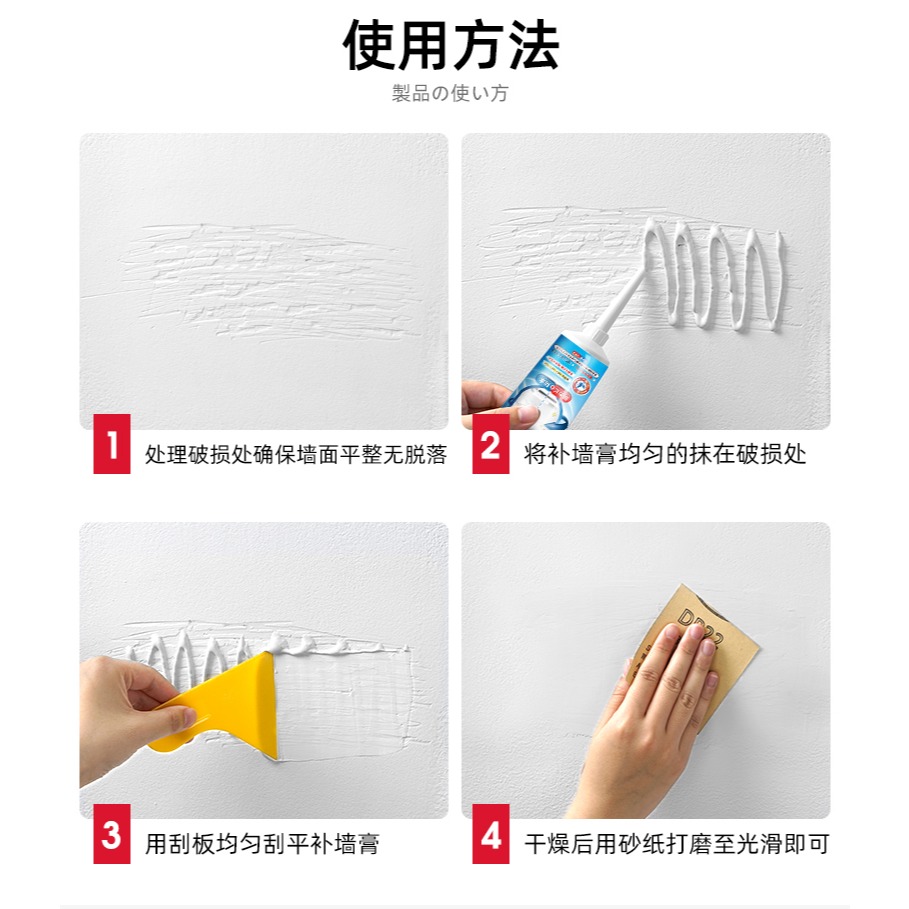 使用方法

製品の使い方

1 处理破损处确保墙面平整无脱落

2 将补墙膏均匀的抹在破损处

3 用刮板均匀刮平补墙膏

4 干燥后用砂纸打磨至光滑即可