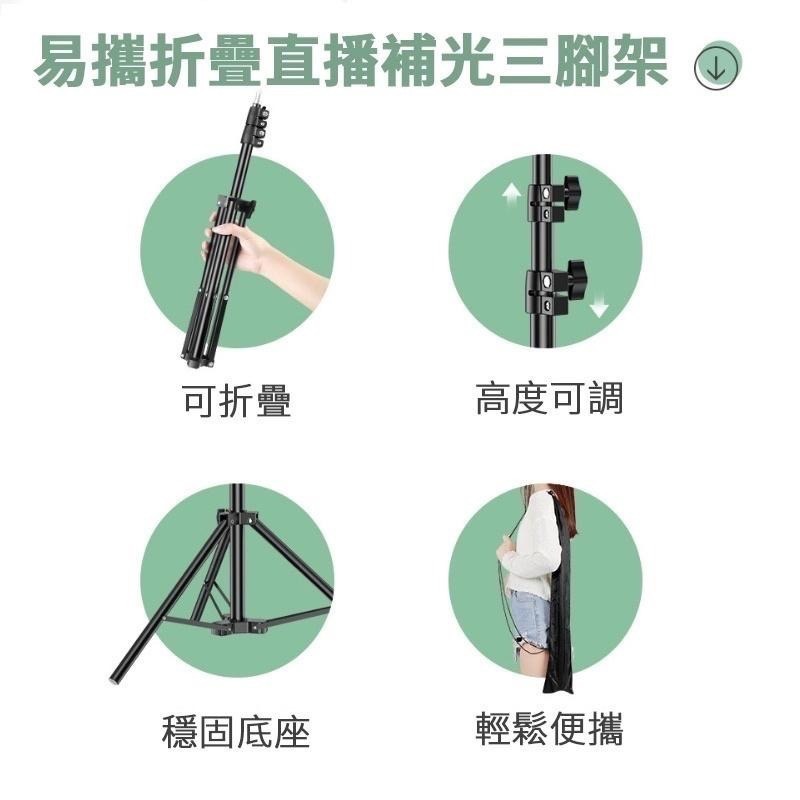 易攜折疊直播補光三腳架

可折疊

高度可調

穩固底座

輕鬆便攜