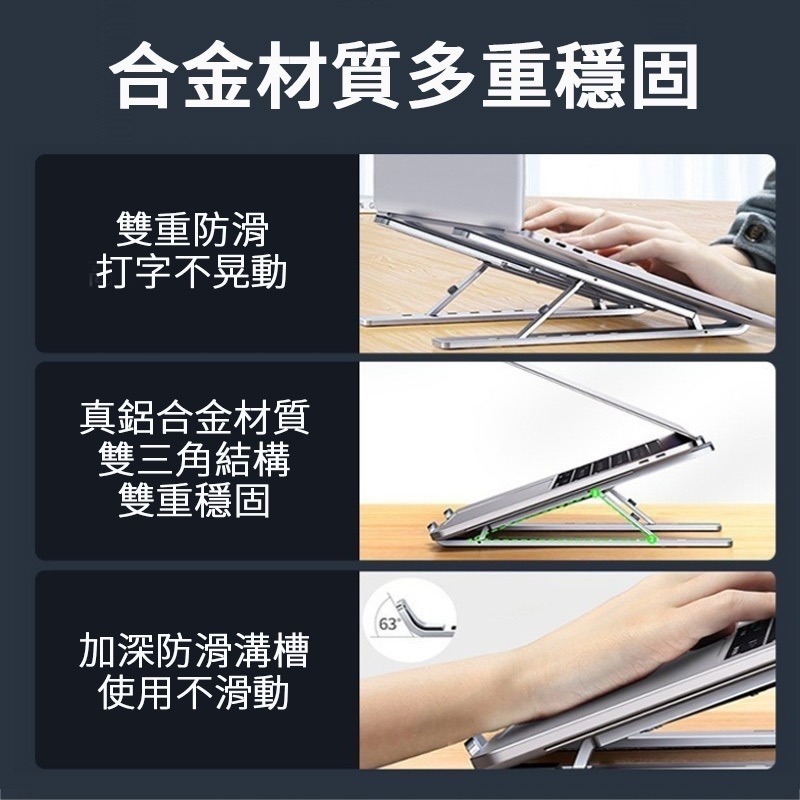 合金材質多重穩固

雙重防滑
打字不晃動

真鋁合金材質
雙三角結構
雙重穩固

63°

加深防滑溝槽
使用不滑動