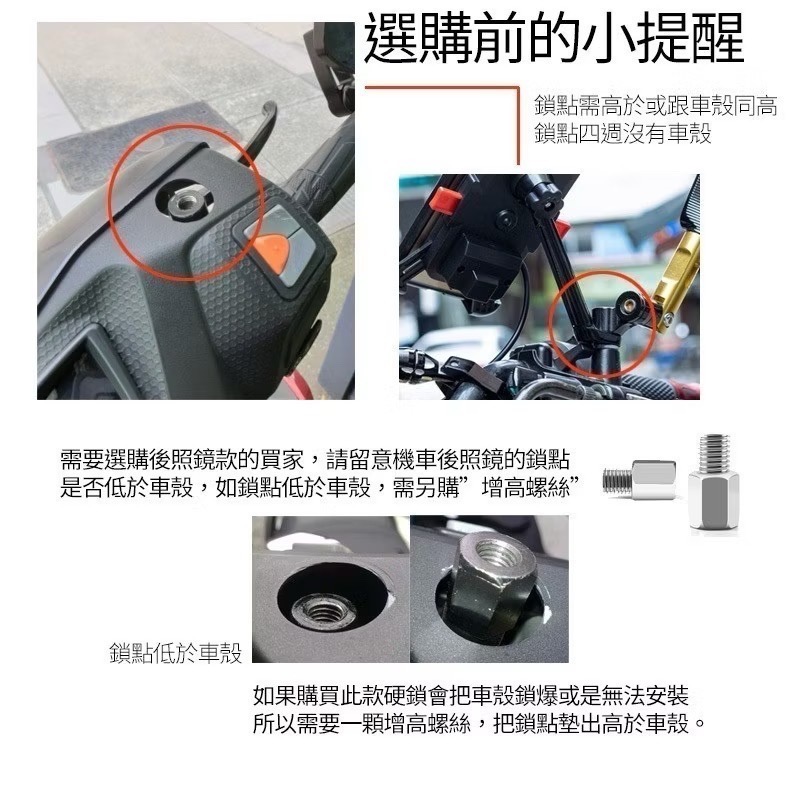 選購前的小提醒

鎖點需高於或跟車殼同高
鎖點四週沒有車殼

需要選購後照鏡款的買家，請留意機車後照鏡的鎖點是否低於車殼，如鎖點低於車殼，需另購”增高螺絲”

鎖點低於車殼

如果購買此款硬鎖會把車殼鎖爆或是無法安裝
所以需要一顆增高螺絲，把鎖點墊出高於車殼。