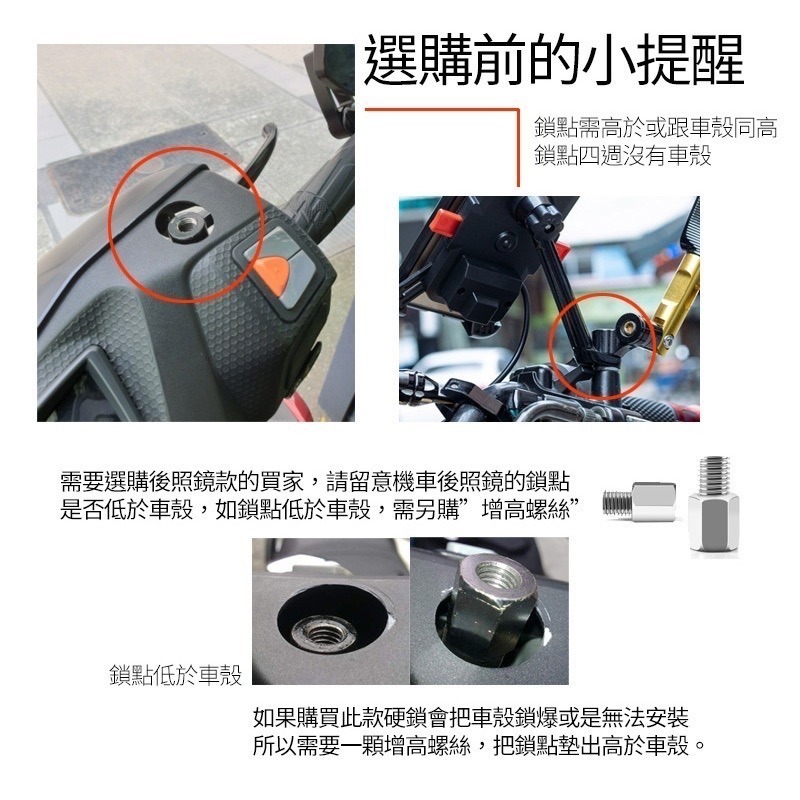 選購前的小提醒

鎖點需高於或跟車殼同高
鎖點四週沒有車殼

需要選購後照鏡款的買家，請留意機車後照鏡的鎖點是否低於車殼，如鎖點低於車殼，需另購”增高螺絲”

鎖點低於車殼

如果購買此款硬鎖會把車殼鎖爆或是無法安裝
所以需要一顆增高螺絲，把鎖點墊出高於車殼。