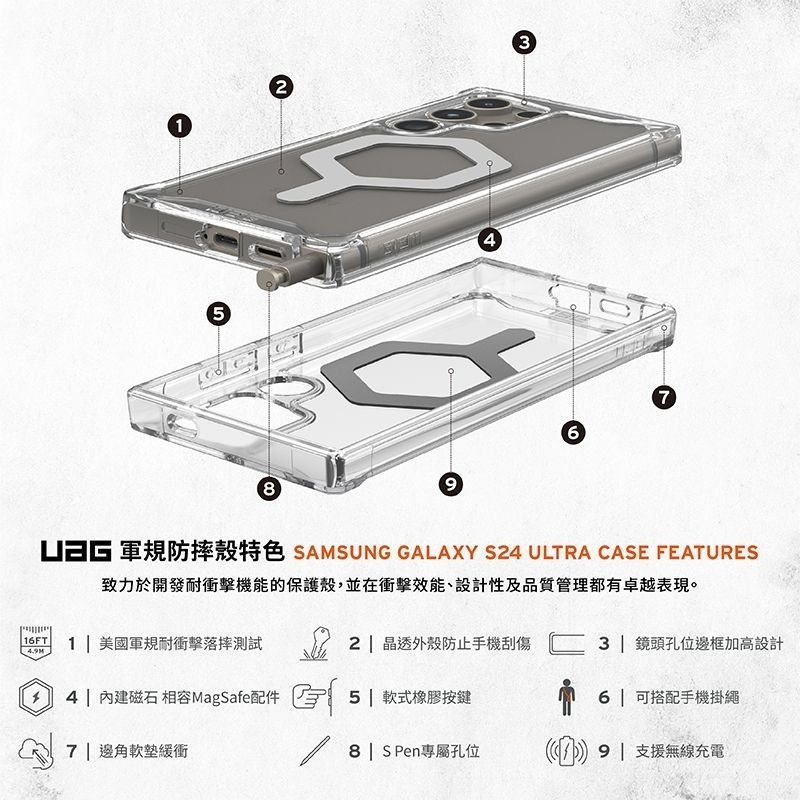 3
2
1
4
5
7
6
8
9

UAG 軍規防摔殼特色 SAMSUNG GALAXY S24 ULTRA CASE FEATURES

致力於開發耐衝擊機能的保護殼，並在衝擊效能、設計性及品質管理都有卓越表現。

16FT 4.9M

1 | 美國軍規耐衝擊落摔測試

2 | 晶透外殼防止手機刮傷

3 | 鏡頭孔位邊框加高設計

4 | 內建磁石 相容MagSafe配件

5 | 軟式橡膠按鍵

6 | 可搭配手機掛繩

7 | 邊角軟墊緩衝

8 | S Pen專屬孔位

9 | 支援無線充電