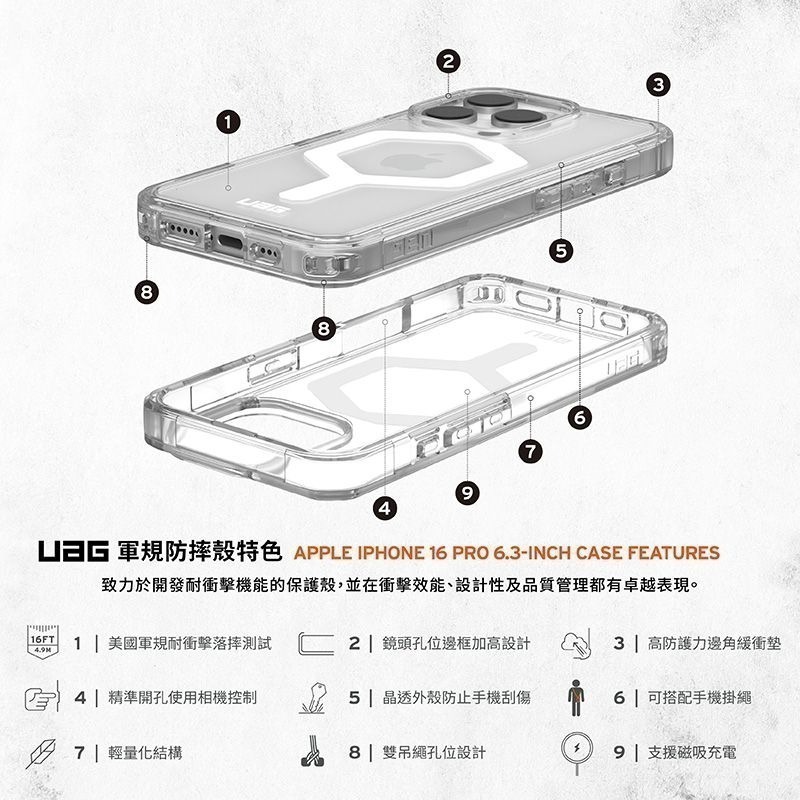 2
3
1
UAG
5
8
8
6
7
9
4

UAG 軍規防摔殼特色 APPLE IPHONE 16 PRO 6.3-INCH CASE FEATURES

致力於開發耐衝擊機能的保護殼，並在衝擊效能、設計性及品質管理都有卓越表現。

16FT 4.9M 1 | 美國軍規耐衝擊落摔測試
2 | 鏡頭孔位邊框加高設計
3 | 高防護力邊角緩衝墊
4 | 精準開孔使用相機控制
5 | 晶透外殼防止手機刮傷
6 | 可搭配手機掛繩
7 | 輕量化結構
8 | 雙吊繩孔位設計
9 | 支援磁吸充電