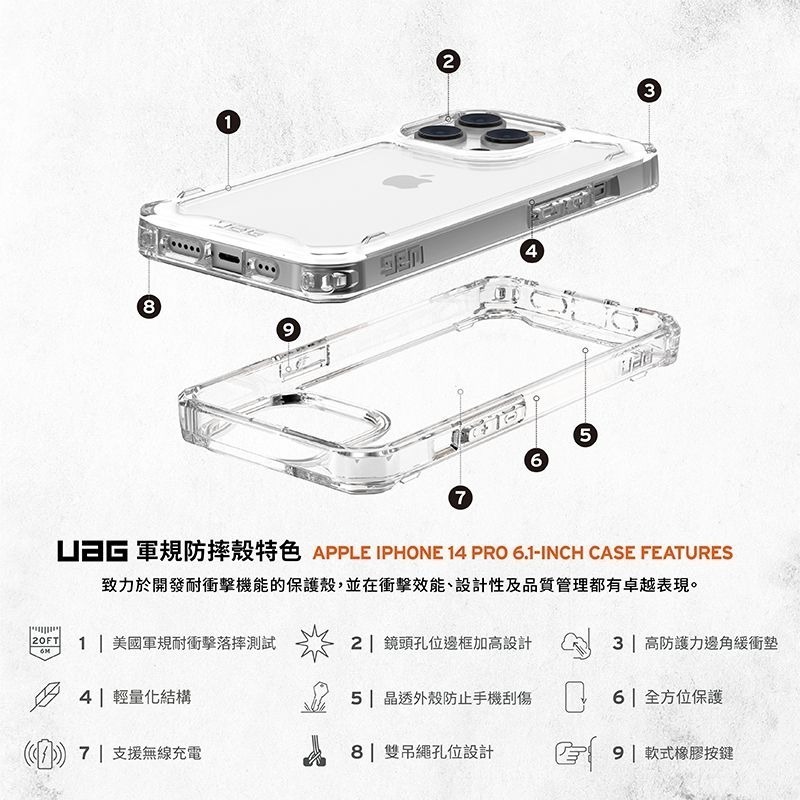 2
3
1
4
8
9
5
6
7

UAG 軍規防摔殼特色 APPLE IPHONE 14 PRO 6.1-INCH CASE FEATURES

致力於開發耐衝擊機能的保護殼，並在衝擊效能、設計性及品質管理都有卓越表現。

20FT 6M
1 | 美國軍規耐衝擊落摔測試
2 | 鏡頭孔位邊框加高設計
3 | 高防護力邊角緩衝墊
4 | 輕量化結構
5 | 晶透外殼防止手機刮傷
6 | 全方位保護
7 | 支援無線充電
8 | 雙吊繩孔位設計
9 | 軟式橡膠按鍵