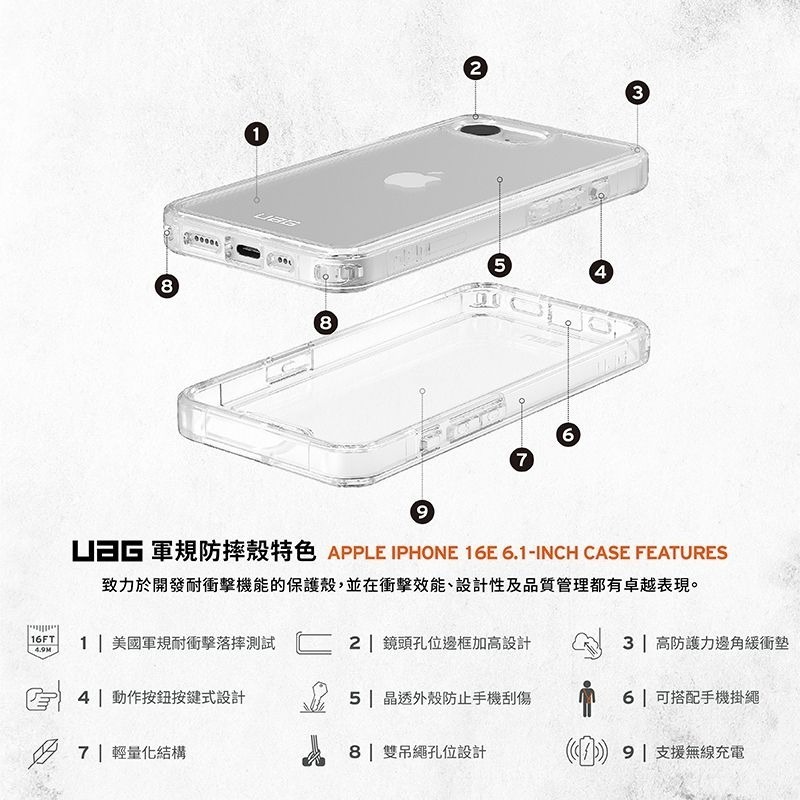 2
3
1
UAG
5
4
8
8
6
7
9

UAG 軍規防摔殼特色 APPLE IPHONE 16E 6.1-INCH CASE FEATURES

致力於開發耐衝擊機能的保護殼，並在衝擊效能、設計性及品質管理都有卓越表現。

16FT 4.9M

1 | 美國軍規耐衝擊落摔測試
2 | 鏡頭孔位邊框加高設計
3 | 高防護力邊角緩衝墊
4 | 動作按鈕按鍵式設計
5 | 晶透外殼防止手機刮傷
6 | 可搭配手機掛繩
7 | 輕量化結構
8 | 雙吊繩孔位設計
9 | 支援無線充電