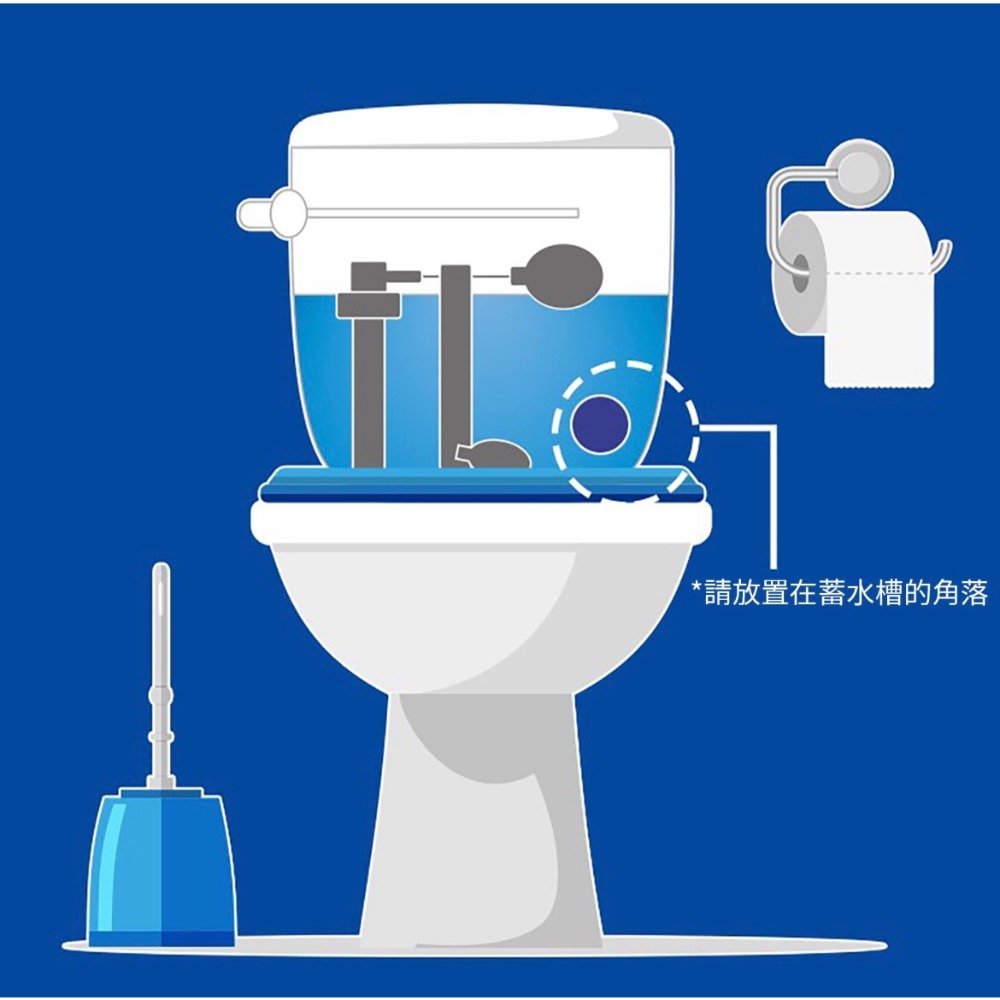 *請放置在蓄水槽的角落