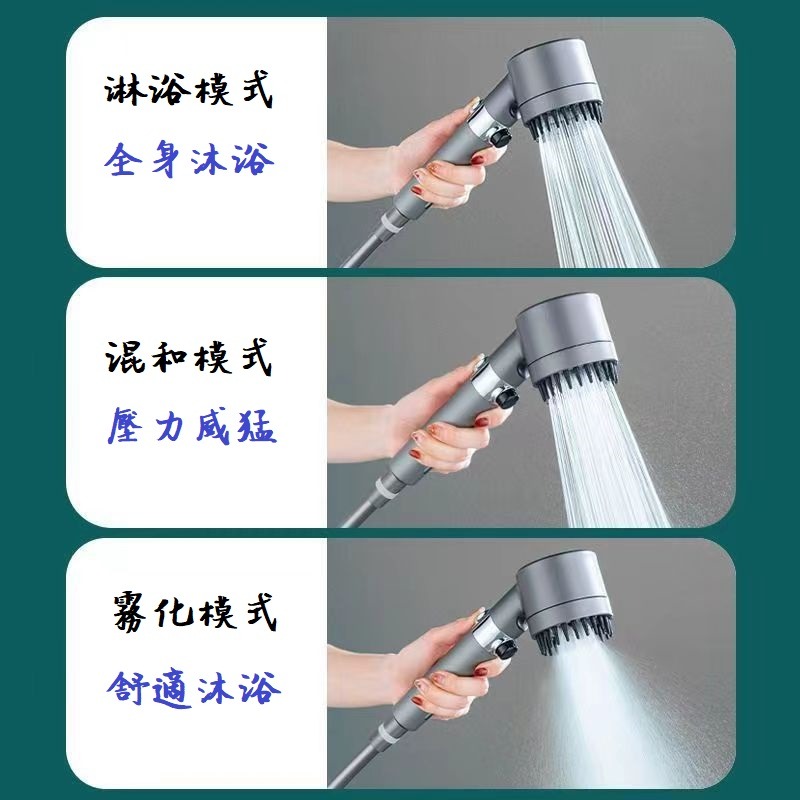 淋浴模式
全身沐浴

混和模式
壓力威猛

霧化模式
舒適沐浴