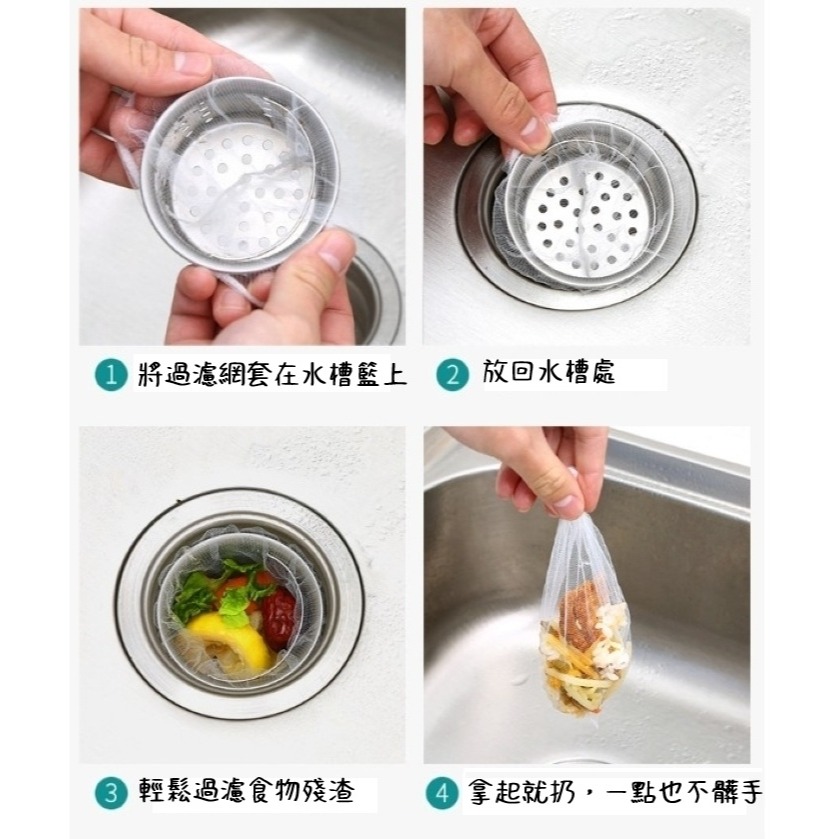 1 將過濾網套在水槽籃上

2 放回水槽處

3 輕鬆過濾食物殘渣

4 拿起就扔，一點也不髒手