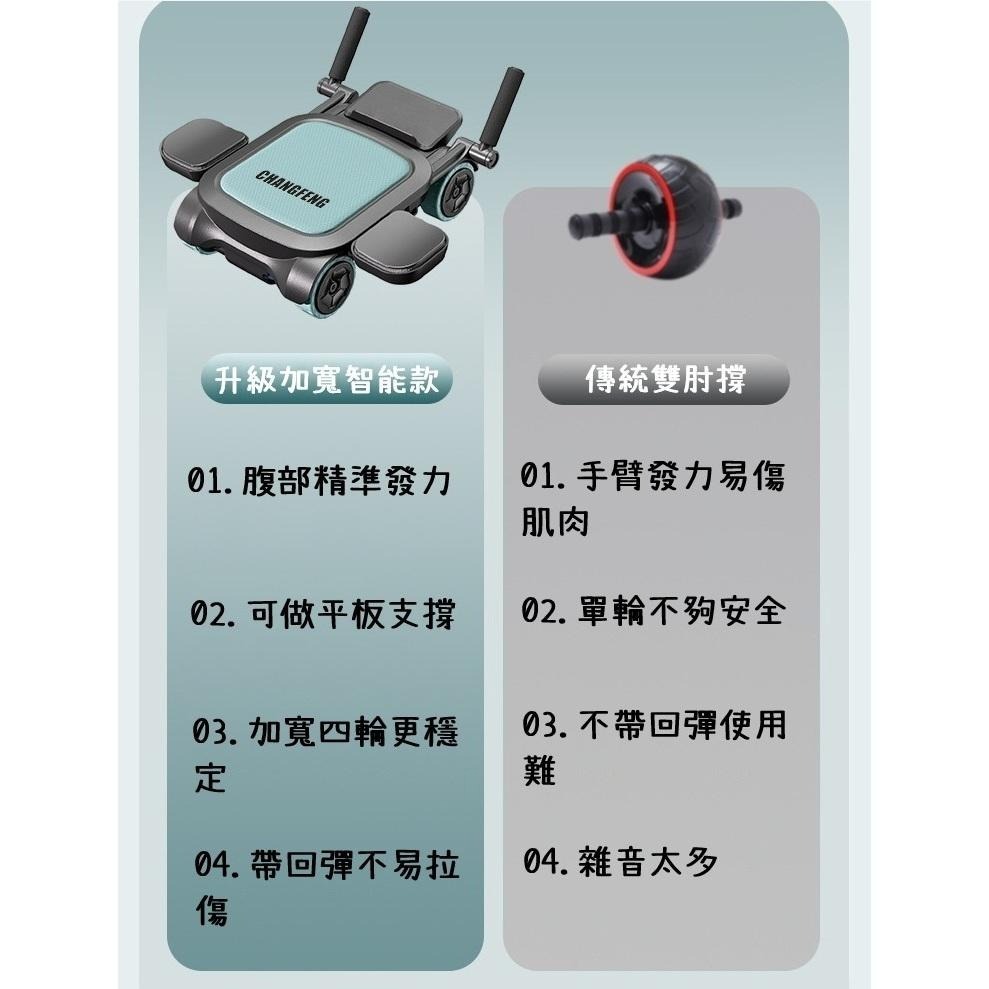 CHANGFENG

升級加寬智能款

01. 腹部精準發力

02. 可做平板支撐

03. 加寬四輪更穩定

04. 帶回彈不易拉傷

傳統雙肘撐

01. 手臂發力易傷肌肉

02. 單輪不夠安全

03. 不帶回彈使用難

04. 雜音太多