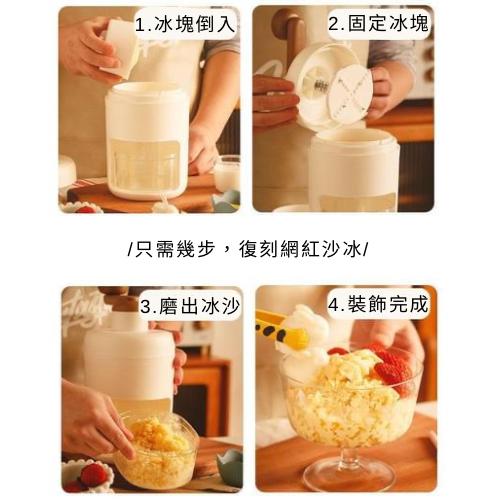 1.冰塊倒入

2.固定冰塊

/只需幾步，復刻網紅沙冰/

3.磨出冰沙

4.裝飾完成