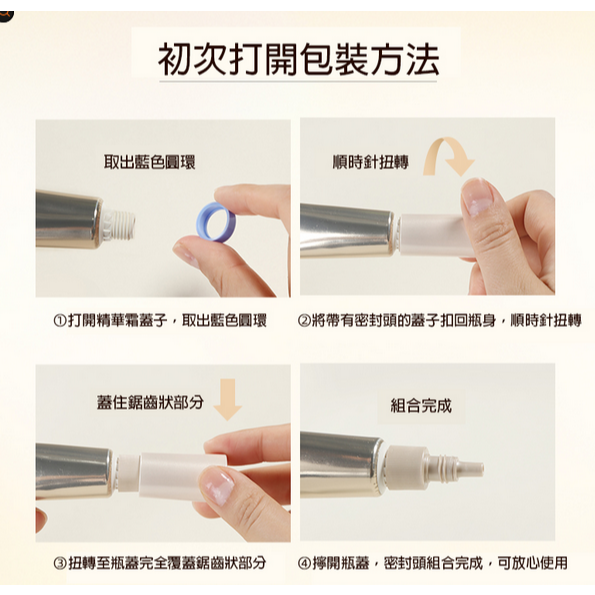 初次打開包裝方法

取出藍色圓環

①打開精華霜蓋子，取出藍色圓環

順時針扭轉

②將帶有密封頭的蓋子扣回瓶身，順時針扭轉

蓋住鋸齒狀部分

③扭轉至瓶蓋完全覆蓋鋸齒狀部分

組合完成

④擰開瓶蓋，密封頭組合完成，可放心使用