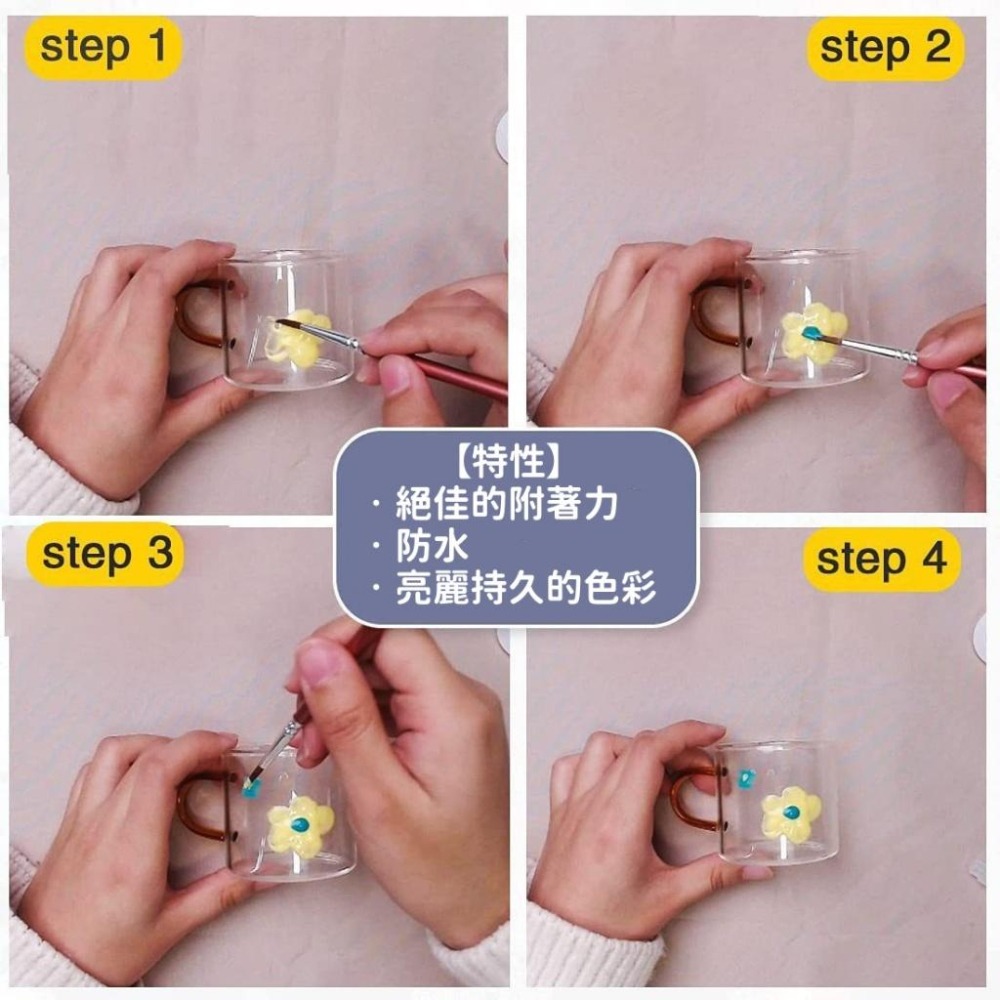 step 1

step 2

【特性】
· 絕佳的附著力
· 防水
· 亮麗持久的色彩

step 3

step 4