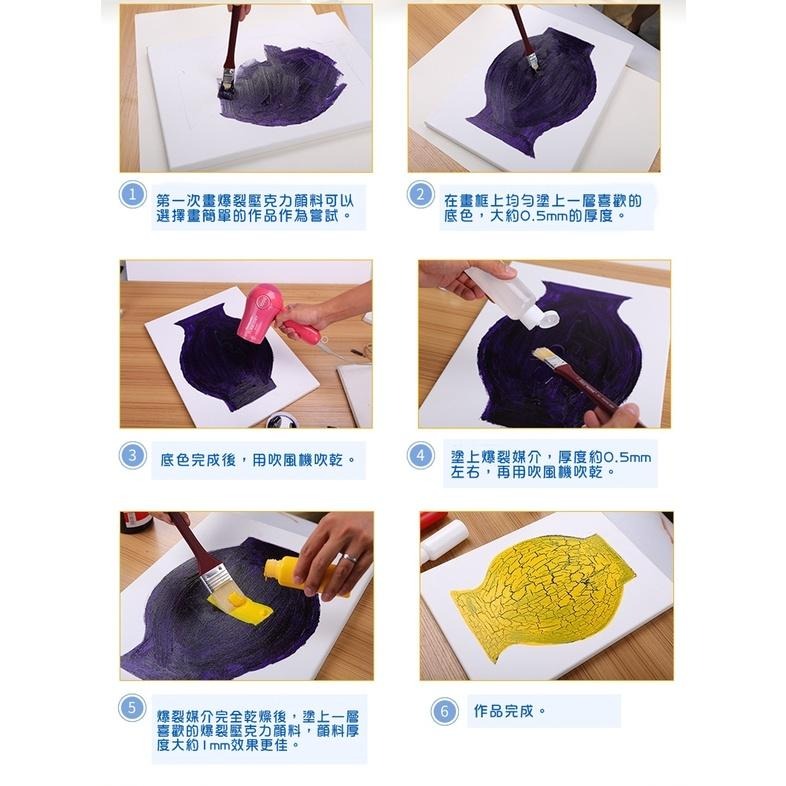 1 第一次畫爆裂壓克力顏料可以選擇畫簡單的作品作為嘗試。

2 在畫框上均勻塗上一層喜歡的底色，大約0.5mm的厚度。

3 底色完成後，用吹風機吹乾。

4 塗上爆裂媒介，厚度約0.5mm左右，再用吹風機吹乾。

5 爆裂媒介完全乾燥後，塗上一層喜歡的爆裂壓克力顏料，顏料厚度大約1mm效果更佳。

6 作品完成。