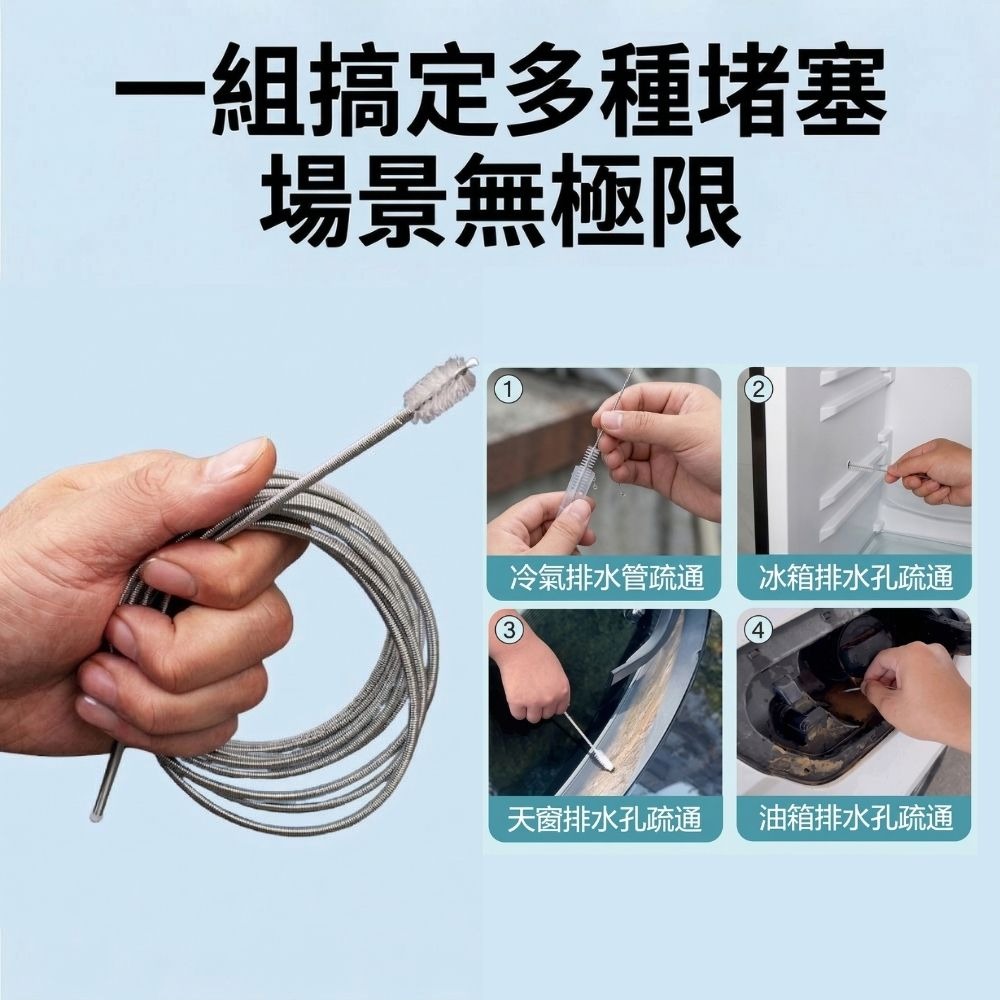 一組搞定多種堵塞
場景無極限

1
冷氣排水管疏通

2
冰箱排水孔疏通

3
天窗排水孔疏通

4
油箱排水孔疏通