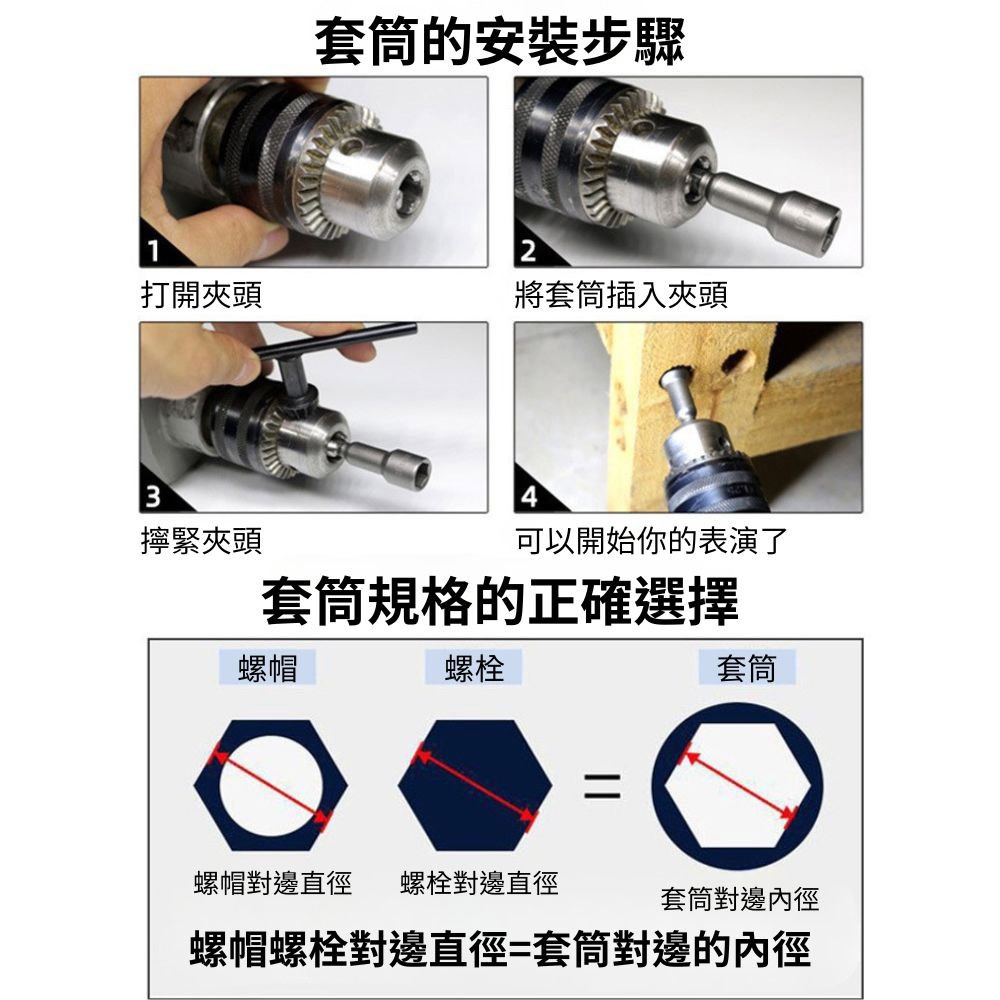 套筒的安裝步驟

1

打開夾頭

2

將套筒插入夾頭

3

擰緊夾頭

4

可以開始你的表演了

套筒規格的正確選擇

螺帽

螺栓

套筒

=

螺帽對邊直徑

螺栓對邊直徑

套筒對邊內徑

螺帽螺栓對邊直徑=套筒對邊的內徑