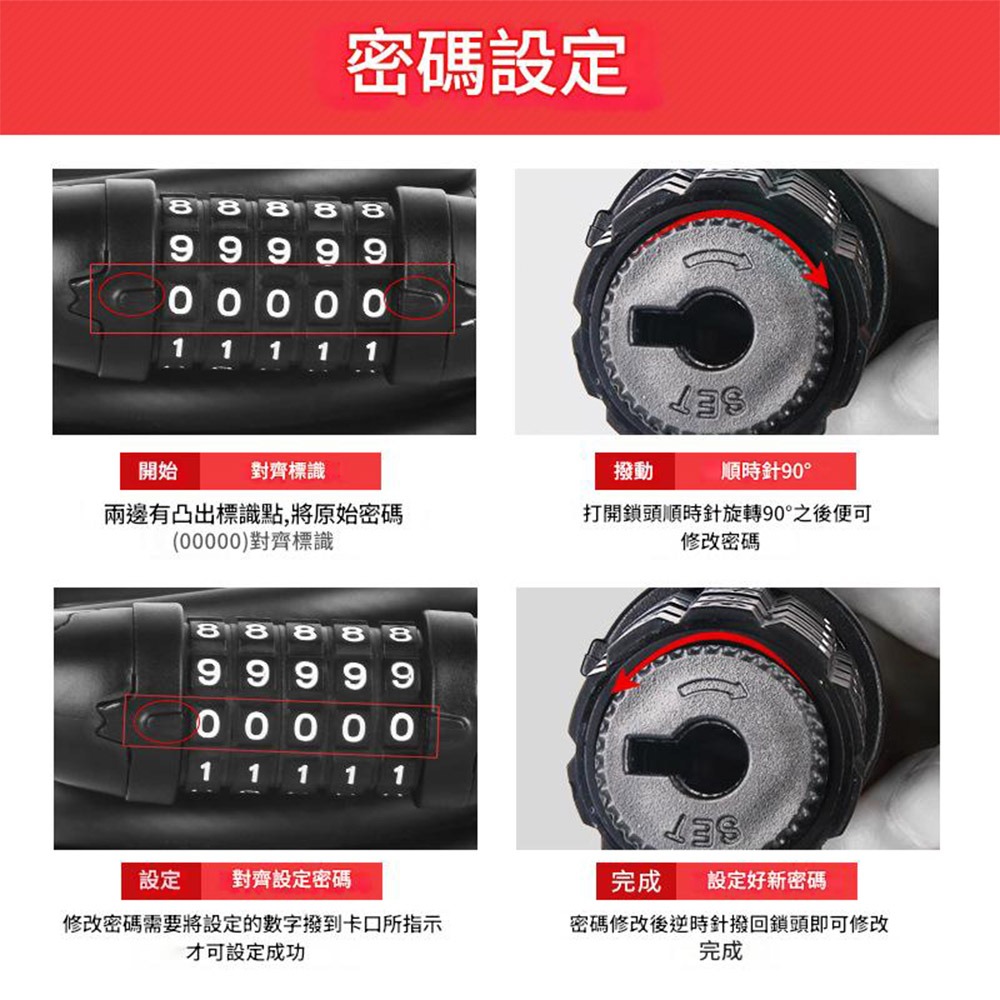 密碼設定

8 8 8 8 8
9 9 9 9 9
0 0 0 0 0
1 1 1 1 1

開始 對齊標識

兩邊有凸出標識點,將原始密碼(00000)對齊標識

SET

撥動 順時針90°

打開鎖頭順時針旋轉90°之後便可修改密碼

8 8 8 8 8
9 9 9 9 9
0 0 0 0 0
1 1 1 1 1

設定 對齊設定密碼

修改密碼需要將設定的數字撥到卡口所指示才可設定成功

SET

完成 設定好新密碼

密碼修改後逆時針撥回鎖頭即可修改完成