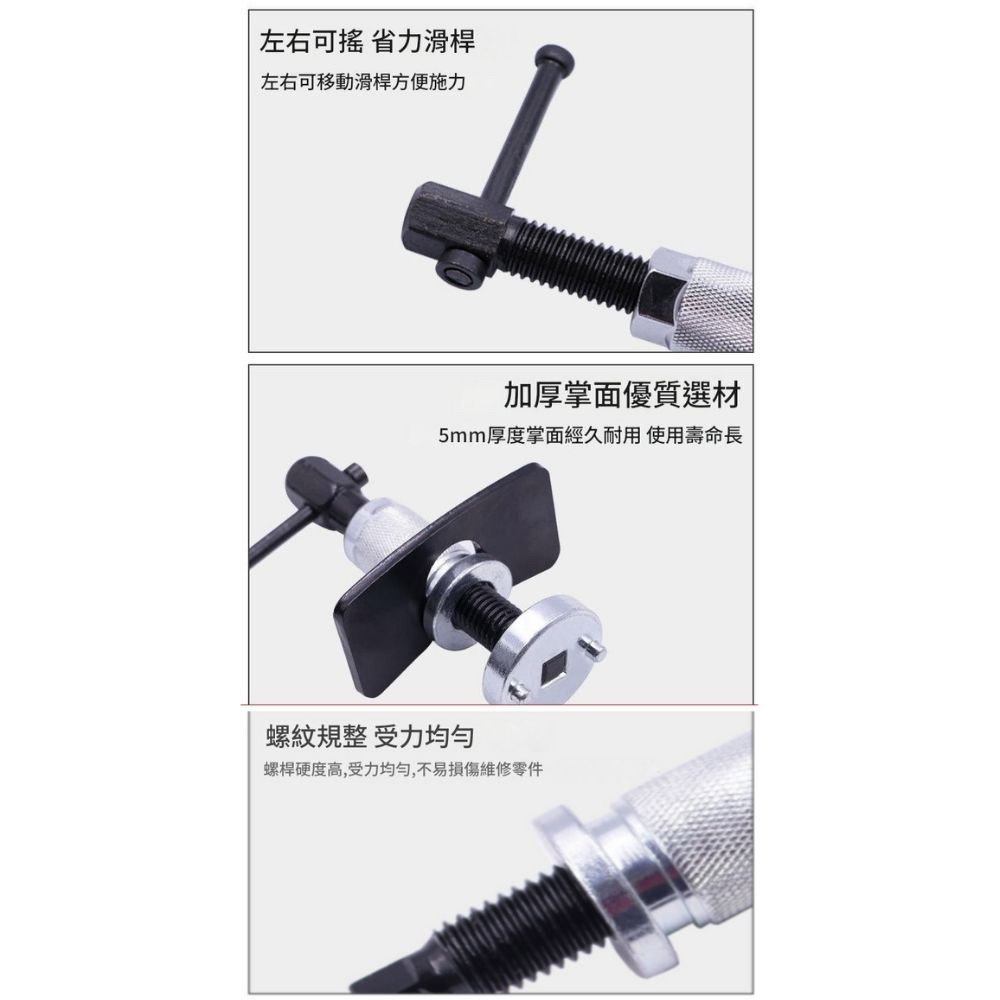 左右可搖 省力滑桿

左右可移動滑桿方便施力

加厚掌面優質選材

5mm厚度掌面經久耐用 使用壽命長

螺紋規整 受力均勻

螺桿硬度高,受力均勻,不易損傷維修零件