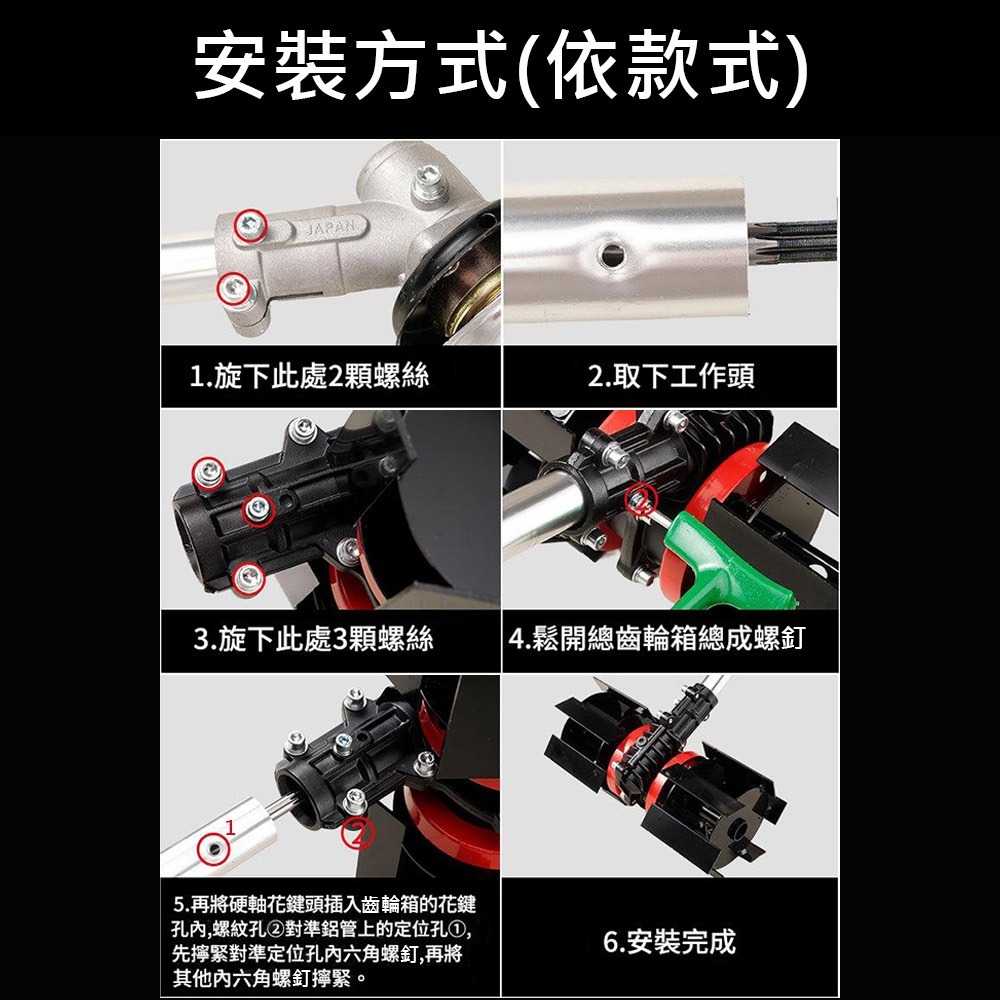 安裝方式(依款式)

JAPAN

1.旋下此處2顆螺絲

2.取下工作頭

3.旋下此處3顆螺絲

4.鬆開總齒輪箱總成螺釘

1

②

5.再將硬軸花鍵頭插入齒輪箱的花鍵孔內,螺紋孔②對準鋁管上的定位孔①,先擰緊對準定位孔內六角螺釘,再將其他內六角螺釘擰緊。

6.安裝完成