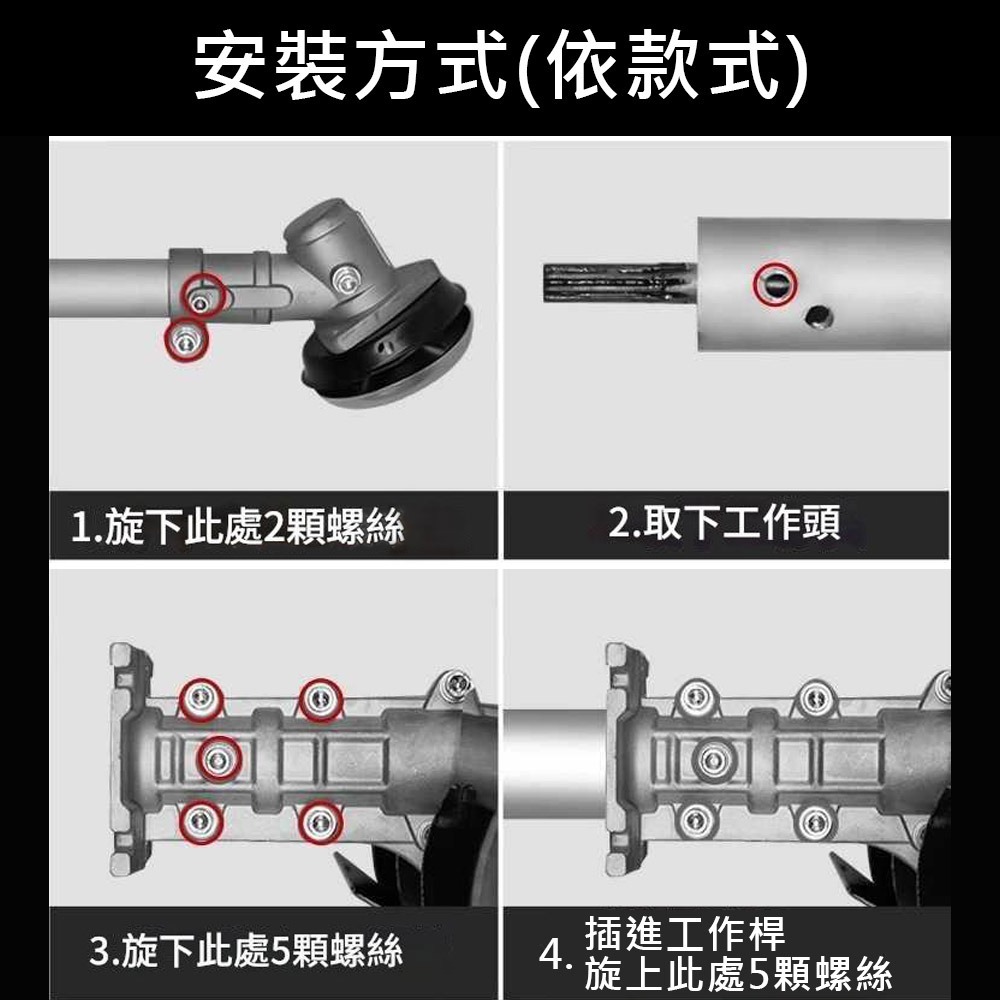 安裝方式(依款式)

1.旋下此處2顆螺絲

2.取下工作頭

3.旋下此處5顆螺絲

4. 插進工作桿
旋上此處5顆螺絲