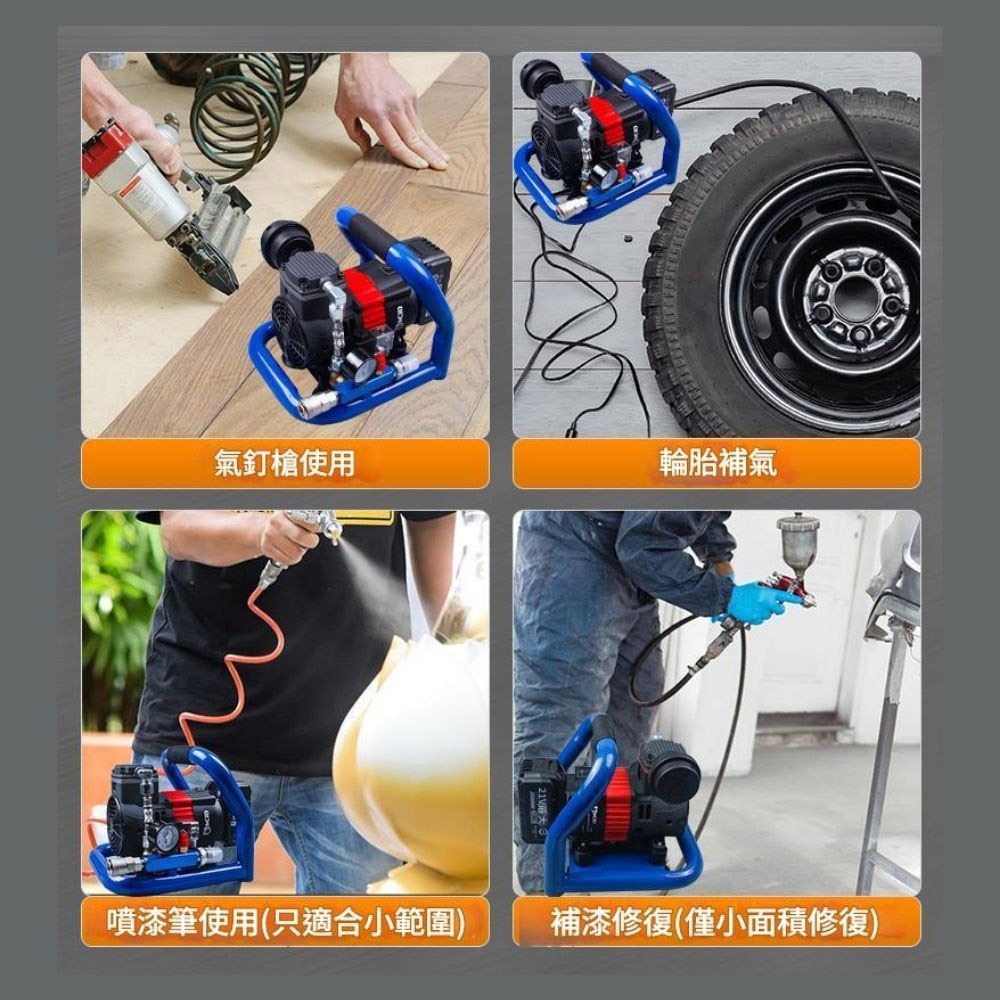 氣釘槍使用

輪胎補氣

噴漆筆使用(只適合小範圍)

補漆修復(僅小面積修復)