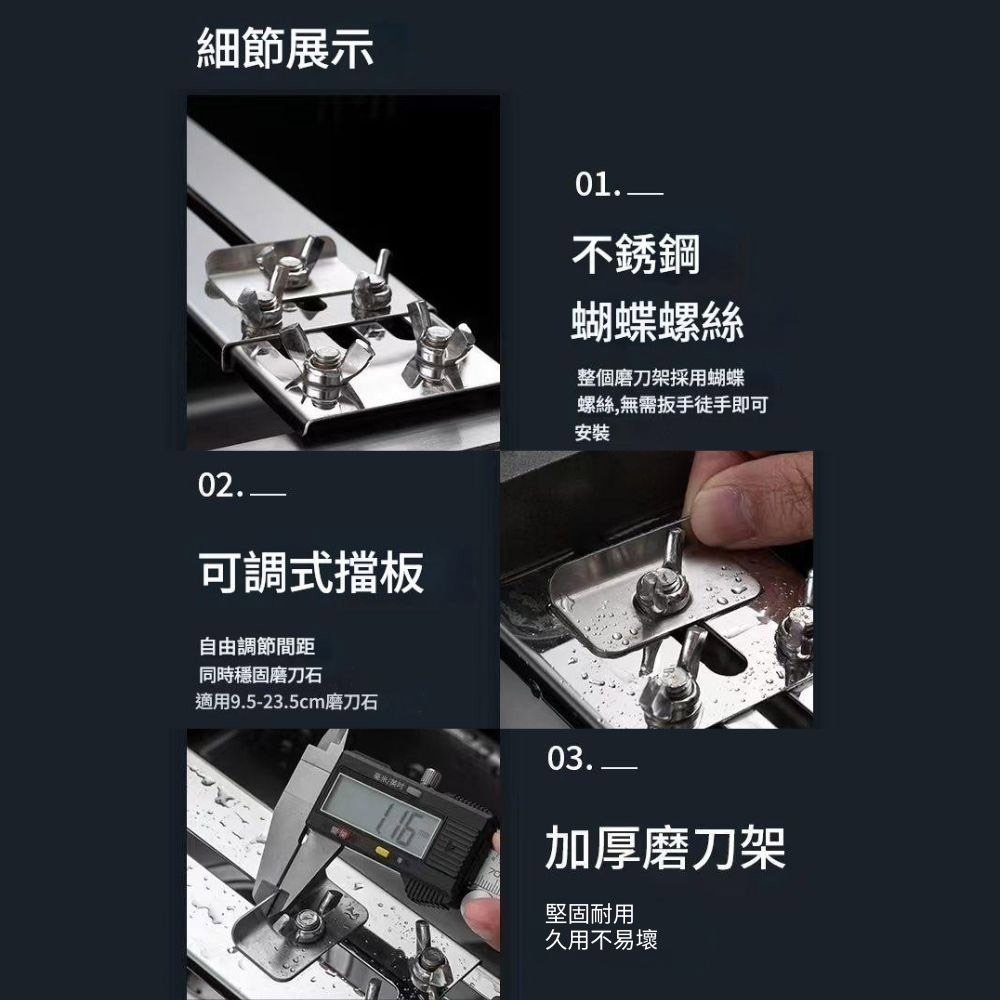 細節展示

01.

不銹鋼

蝴蝶螺絲

整個磨刀架採用蝴蝶螺絲,無需扳手徒手即可安裝

02.

可調式擋板

自由調節間距
同時穩固磨刀石
適用9.5-23.5cm磨刀石

1.16

03.

加厚磨刀架

堅固耐用
久用不易壞