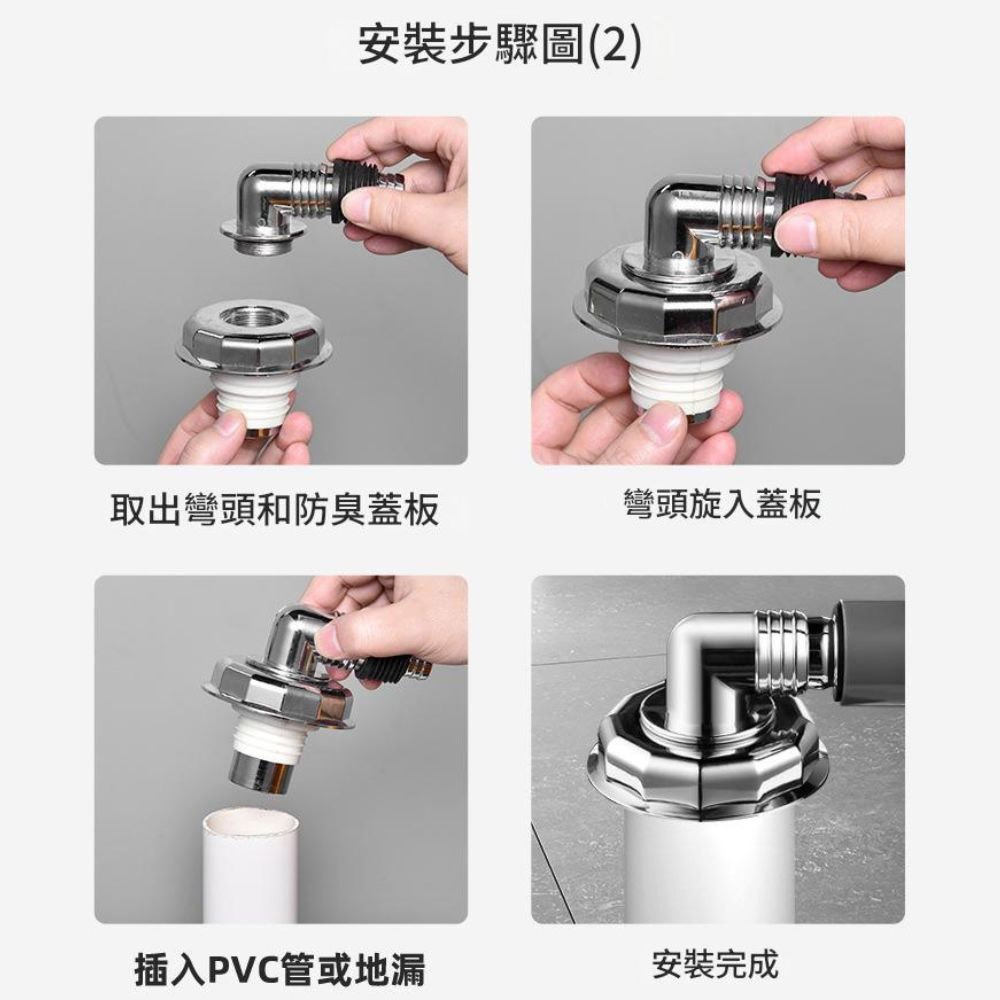 安裝步驟圖(2)

取出彎頭和防臭蓋板

彎頭旋入蓋板

插入PVC管或地漏

安裝完成