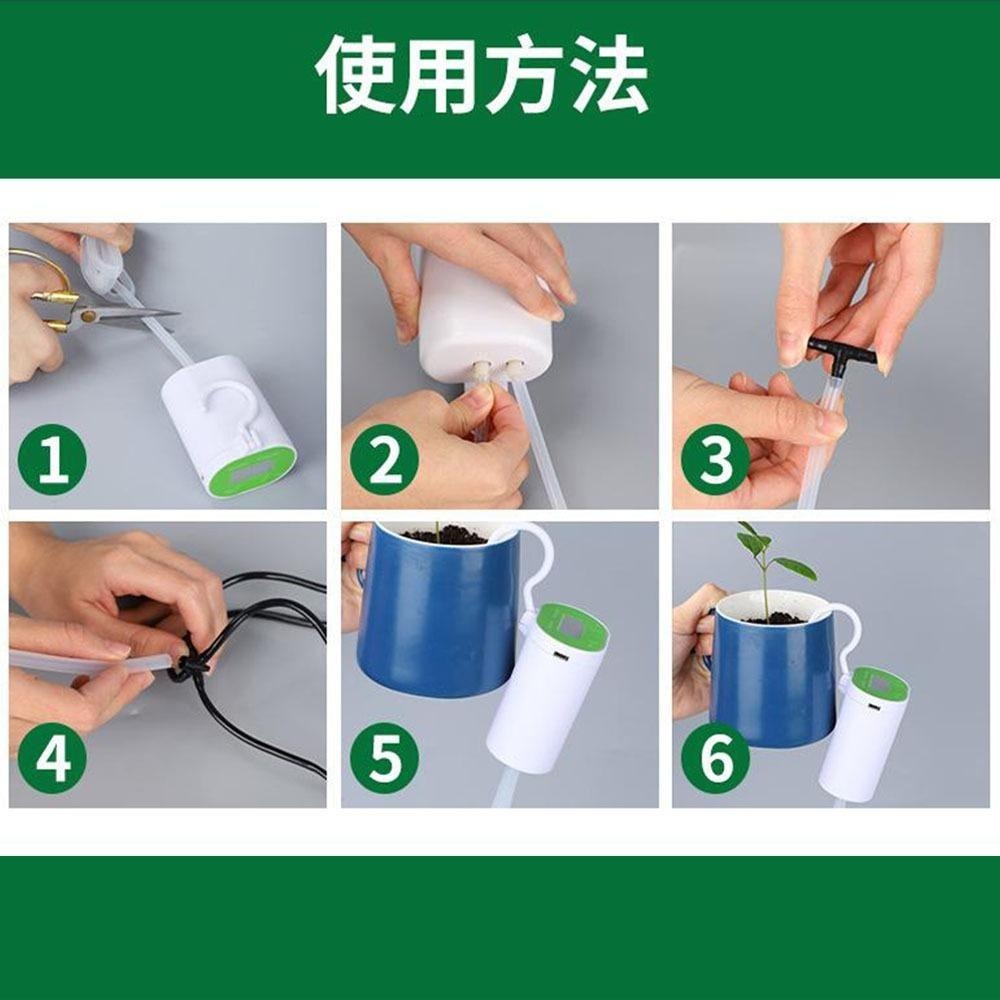 使用方法

1

2

3

4

5

6