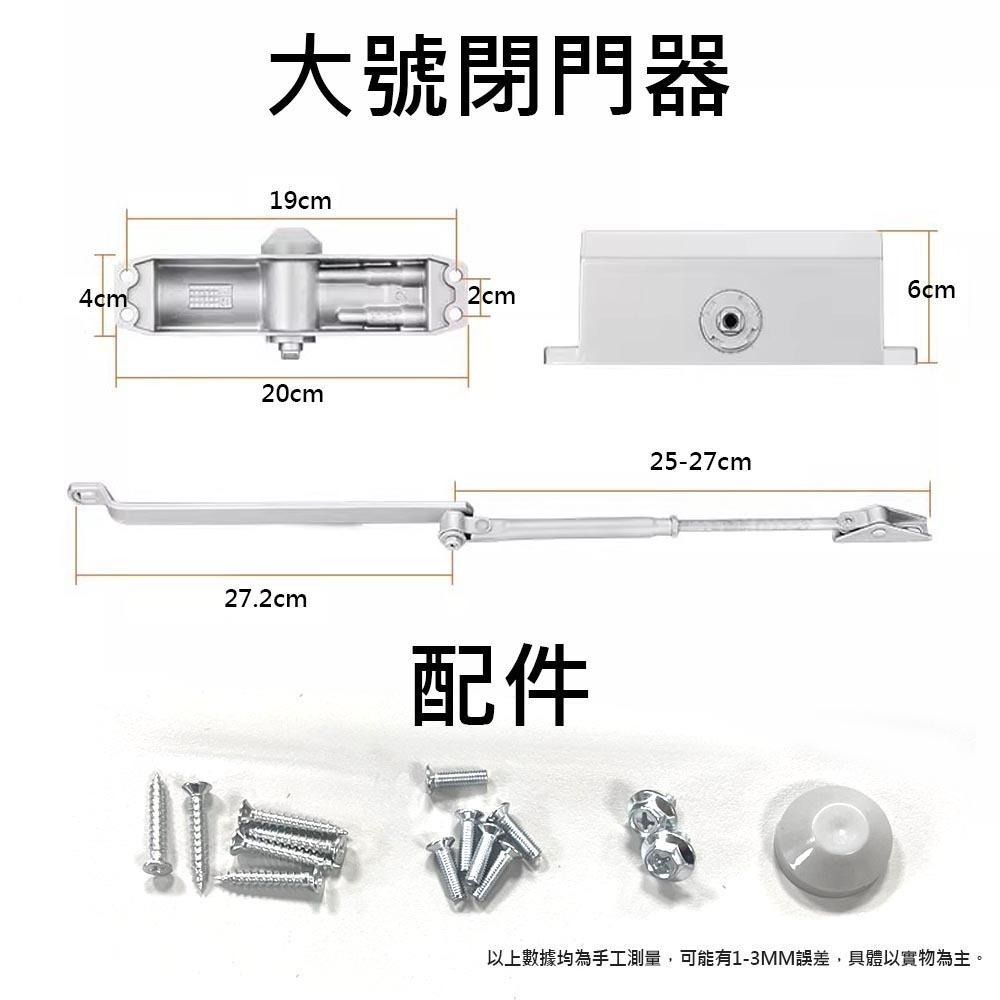 大號閉門器

19cm

4cm

2cm

20cm

6cm

25-27cm

27.2cm

配件

以上數據均為手工測量，可能有1-3MM誤差，具體以實物為主。