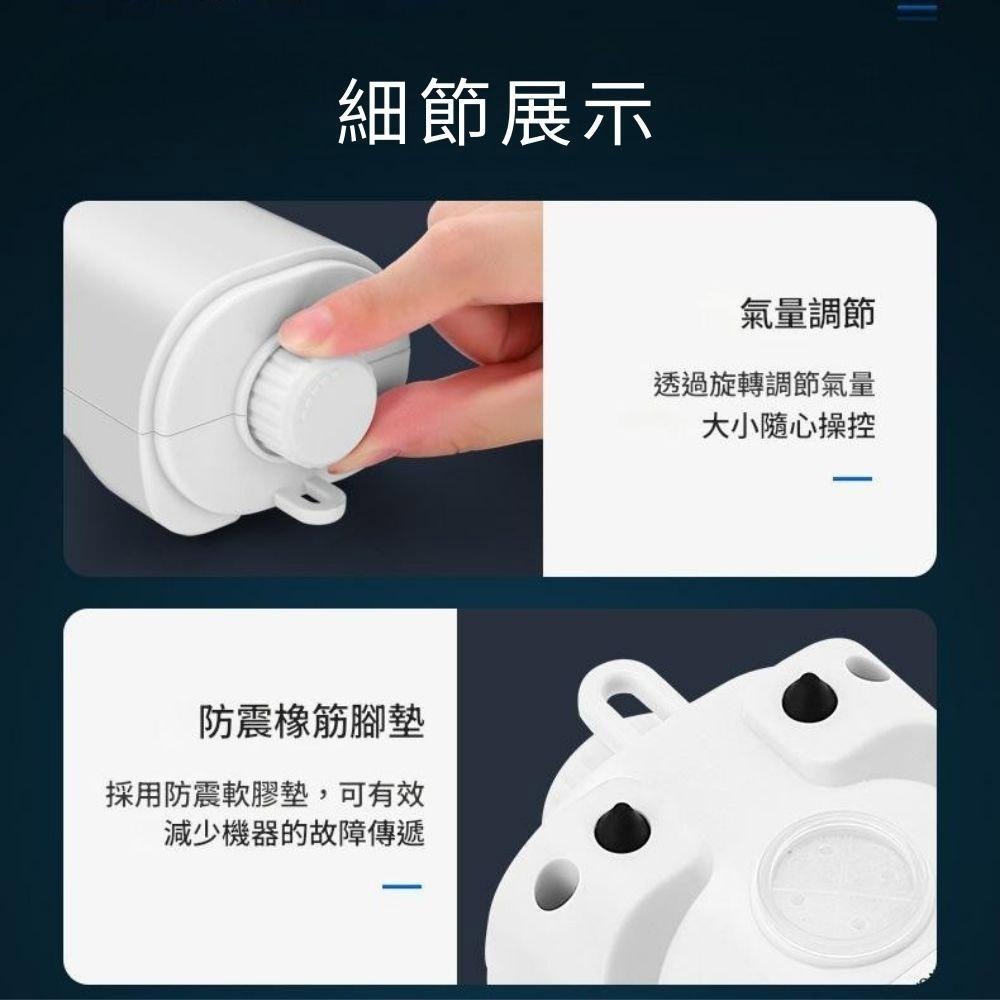 細節展示

氣量調節

透過旋轉調節氣量
大小隨心操控

防震橡筋腳墊

採用防震軟膠墊，可有效
減少機器的故障傳遞