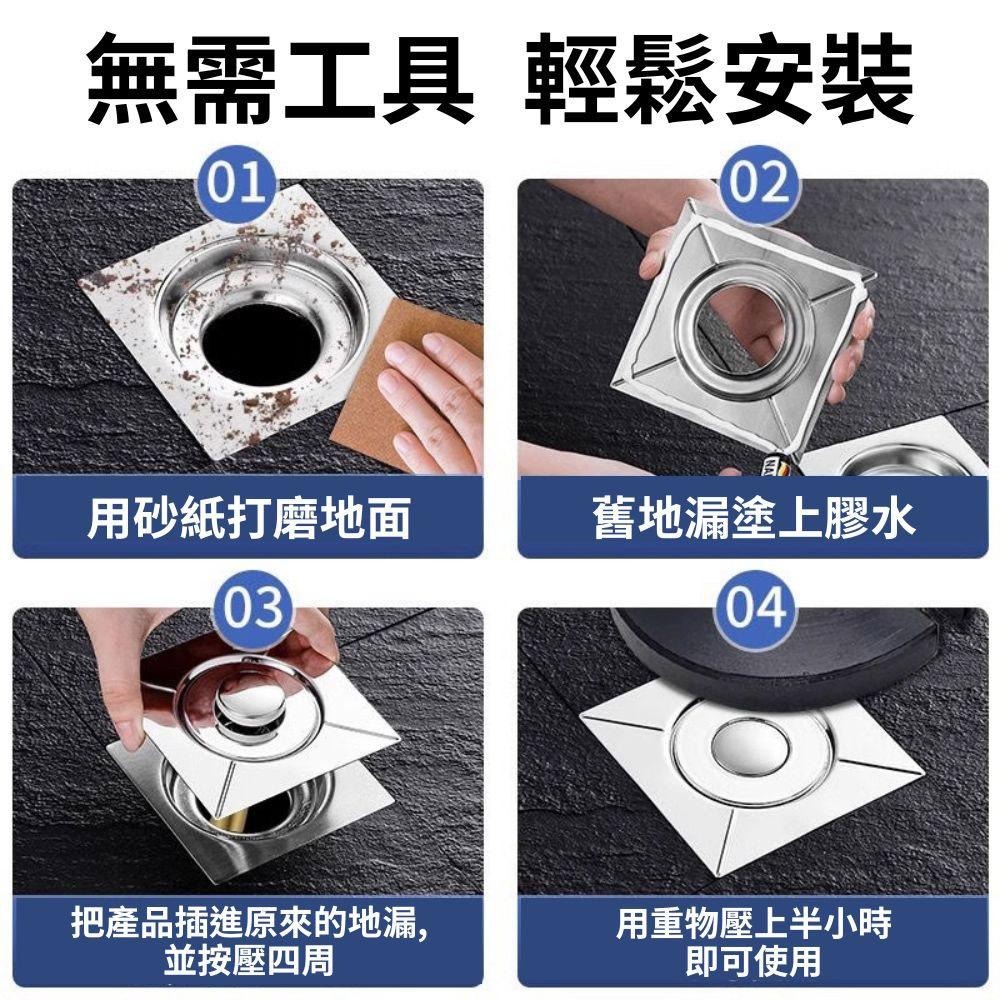 無需工具 輕鬆安裝

01

用砂紙打磨地面

02

舊地漏塗上膠水

03

把產品插進原來的地漏,
並按壓四周

04

用重物壓上半小時
即可使用