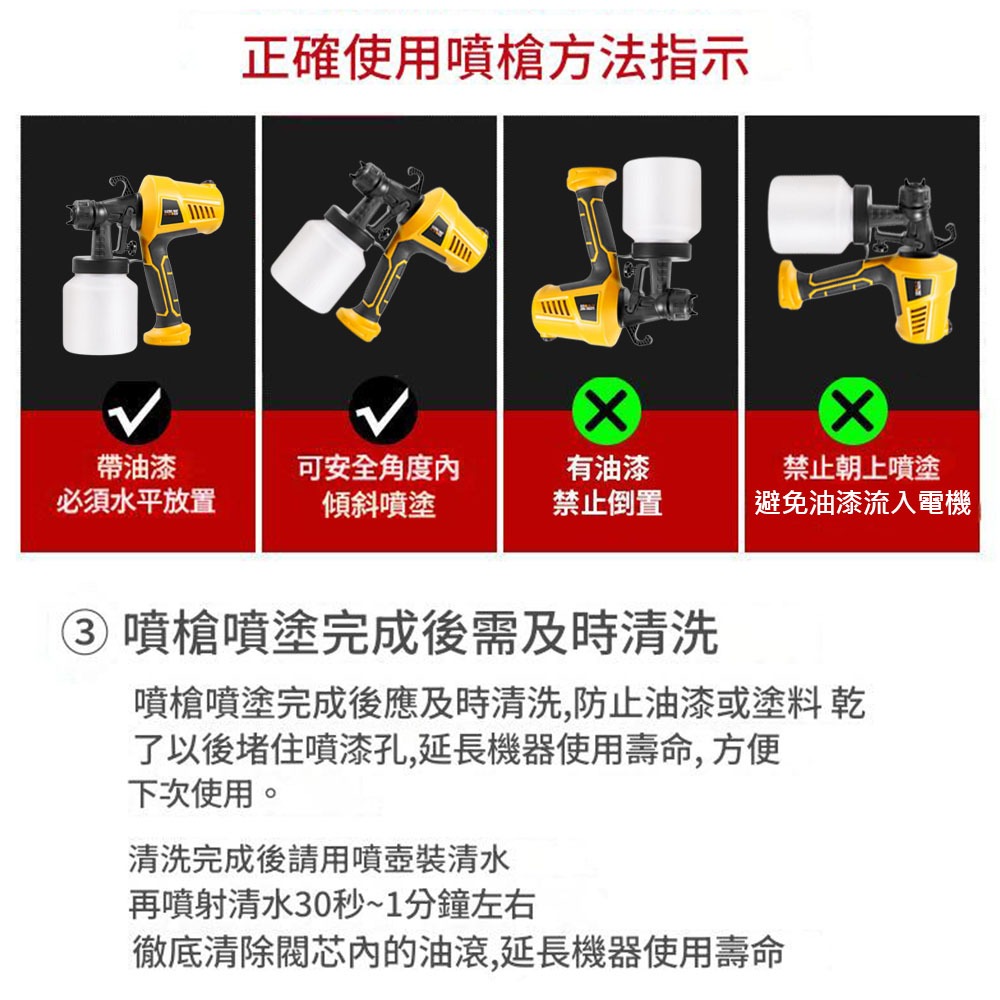 正確使用噴槍方法指示

帶油漆
必須水平放置

可安全角度內
傾斜噴塗

有油漆
禁止倒置

禁止朝上噴塗
避免油漆流入電機

③ 噴槍噴塗完成後需及時清洗

噴槍噴塗完成後應及時清洗,防止油漆或塗料 乾了以後堵住噴漆孔,延長機器使用壽命, 方便下次使用。

清洗完成後請用噴壺裝清水
再噴射清水30秒~1分鐘左右
徹底清除閥芯內的油滾,延長機器使用壽命