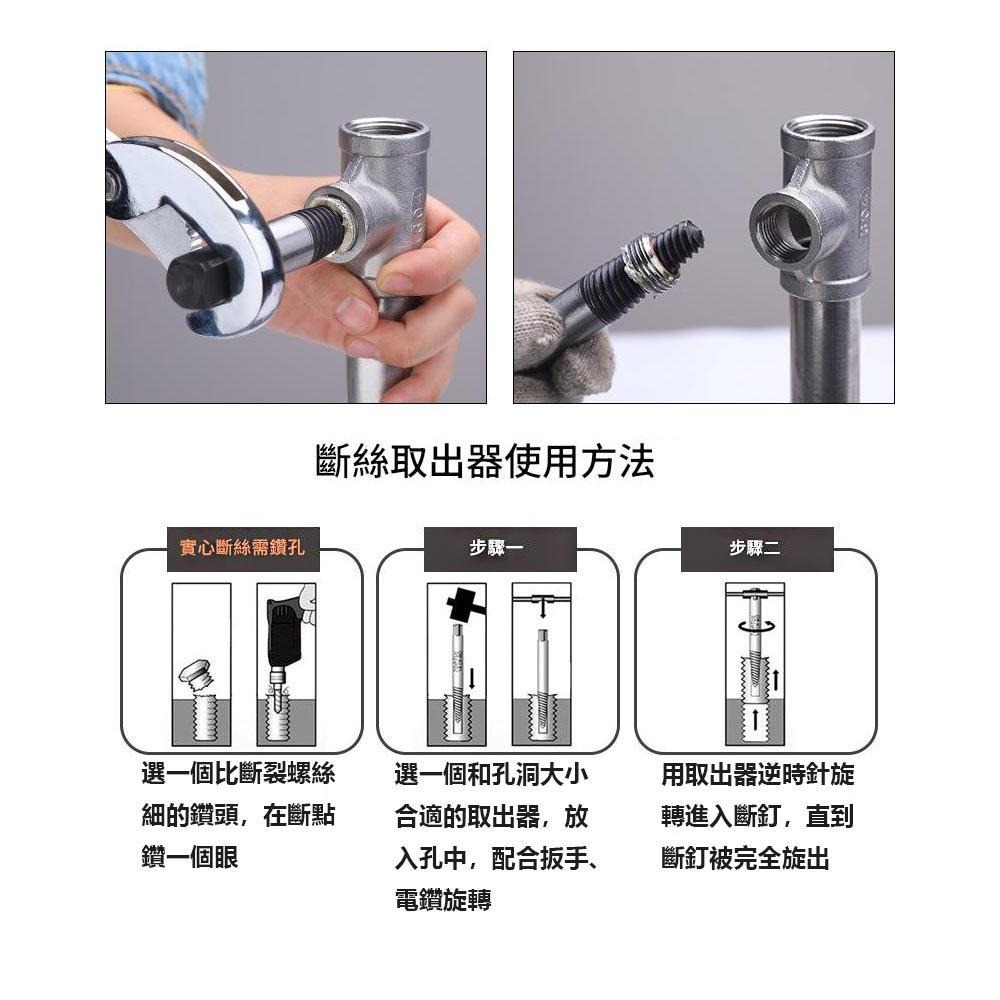 斷絲取出器使用方法

實心斷絲需鑽孔

選一個比斷裂螺絲細的鑽頭，在斷點鑽一個眼

步驟一

選一個和孔洞大小合適的取出器，放入孔中，配合扳手、電鑽旋轉

步驟二

用取出器逆時針旋轉進入斷釘，直到斷釘被完全旋出