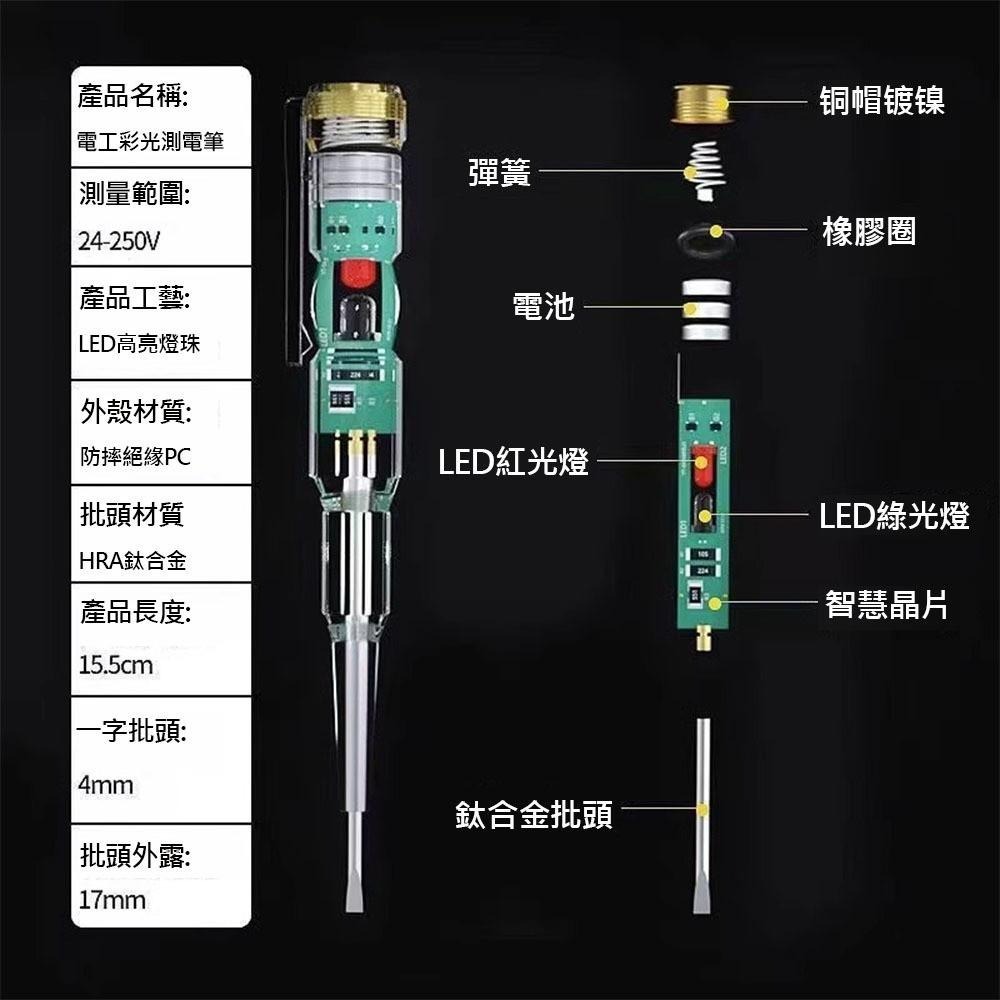 產品名稱:
電工彩光測電筆
測量範圍:
24-250V
產品工藝:
LED高亮燈珠
外殼材質:
防摔絕緣PC
批頭材質
HRA鈦合金
產品長度:
15.5cm
一字批頭:
4mm
批頭外露:
17mm

铜帽镀镍
彈簧
橡膠圈
電池
LED紅光燈
LED綠光燈
智慧晶片
鈦合金批頭