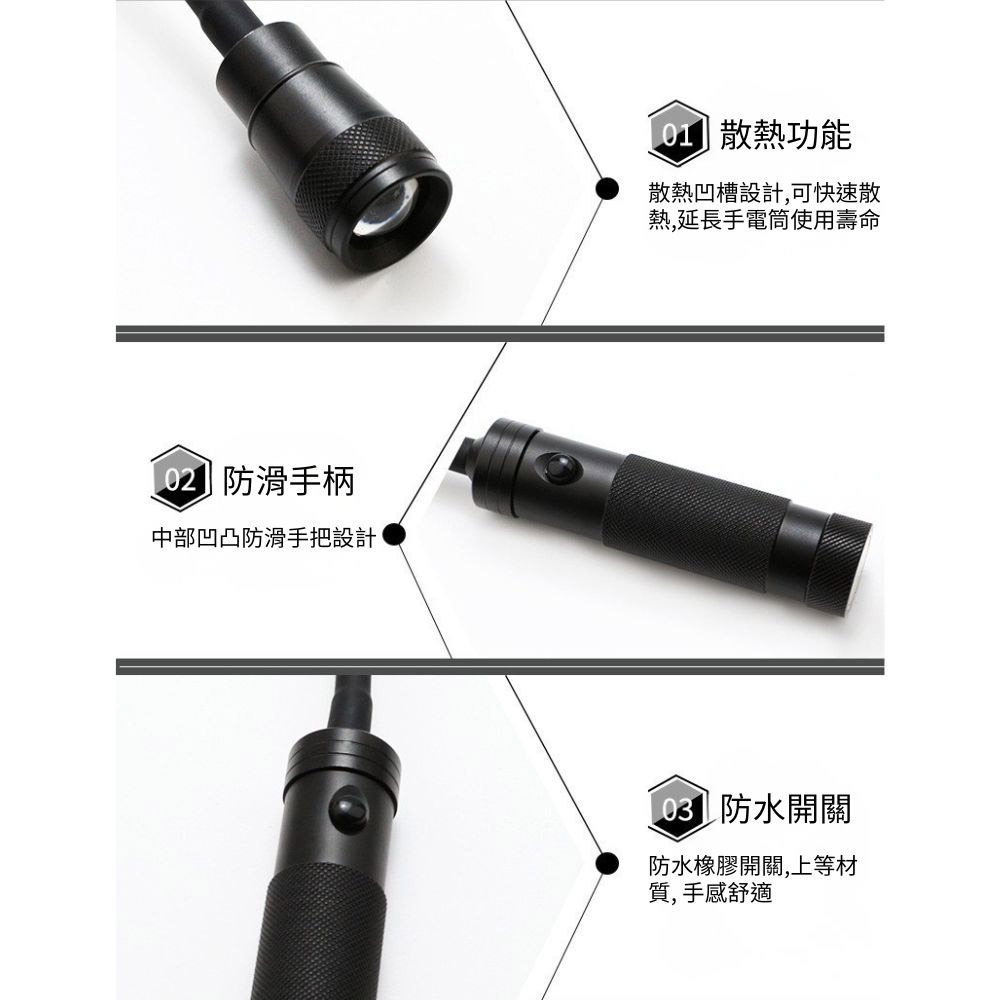 01 散熱功能

散熱凹槽設計,可快速散熱,延長手電筒使用壽命

02 防滑手柄

中部凹凸防滑手把設計

03 防水開關

防水橡膠開關,上等材質, 手感舒適