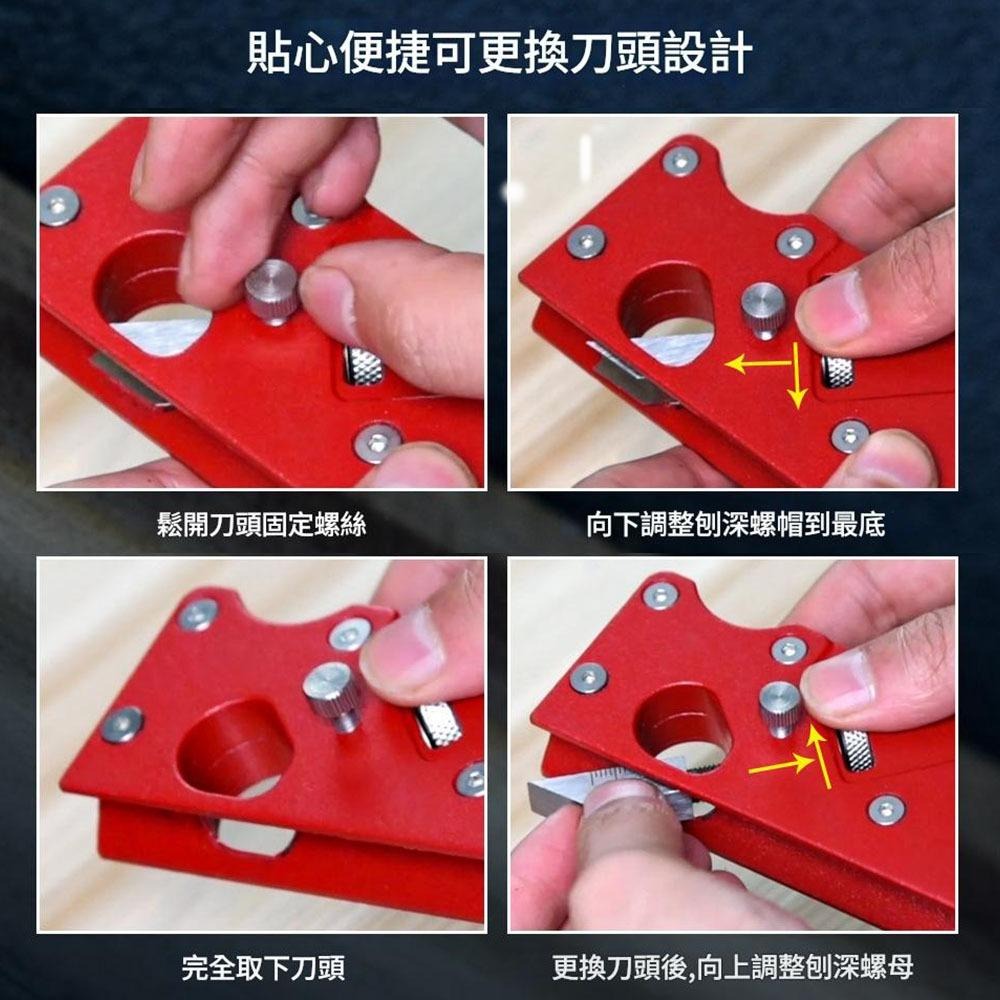 貼心便捷可更換刀頭設計

鬆開刀頭固定螺絲

向下調整刨深螺帽到最底

完全取下刀頭

更換刀頭後,向上調整刨深螺母