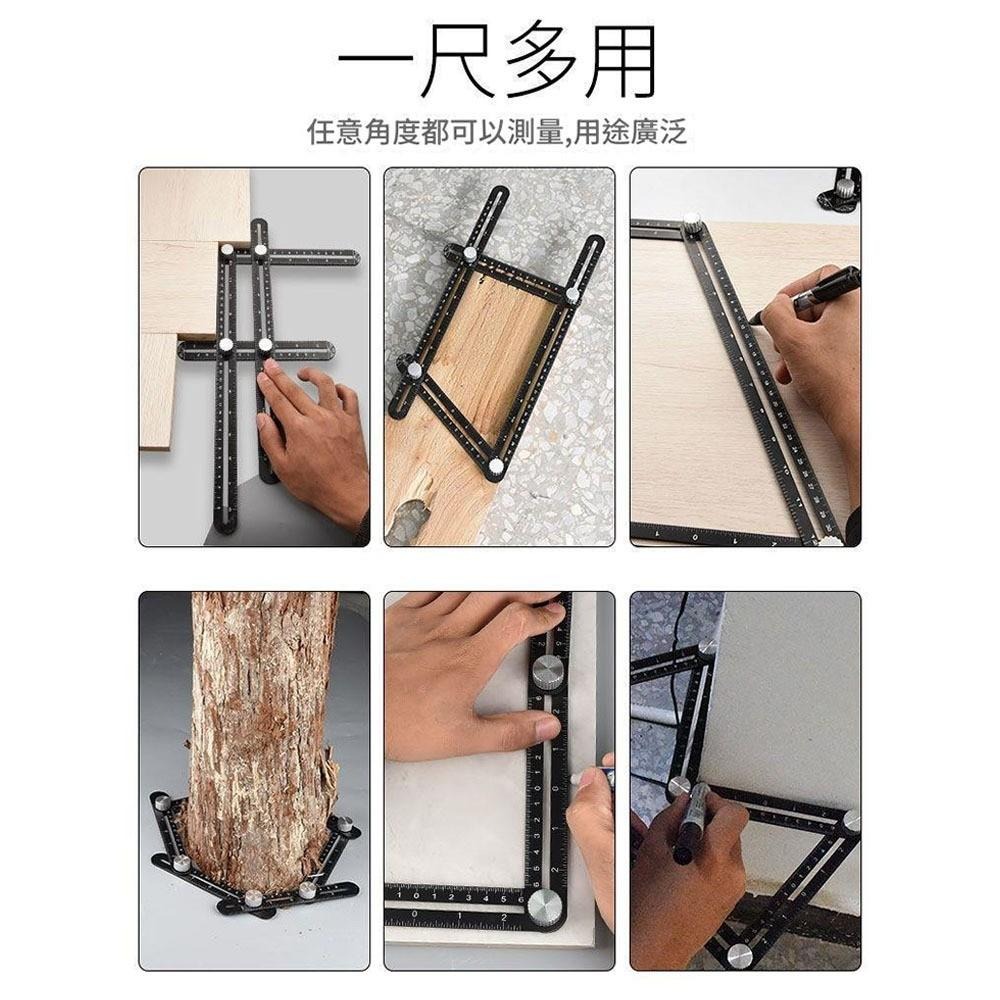 一尺多用

任意角度都可以測量,用途廣泛