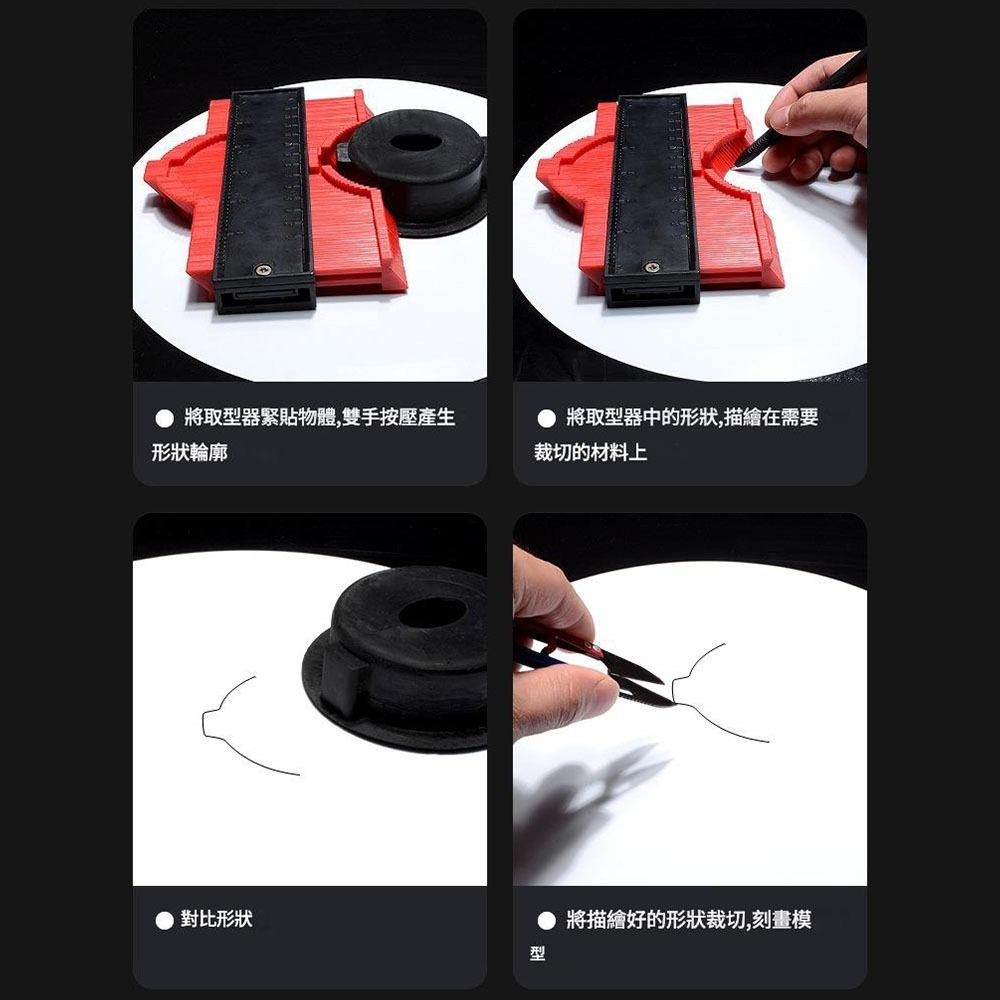 ● 將取型器緊貼物體,雙手按壓產生形狀輪廓

● 將取型器中的形狀,描繪在需要裁切的材料上

● 對比形狀

● 將描繪好的形狀裁切,刻畫模型