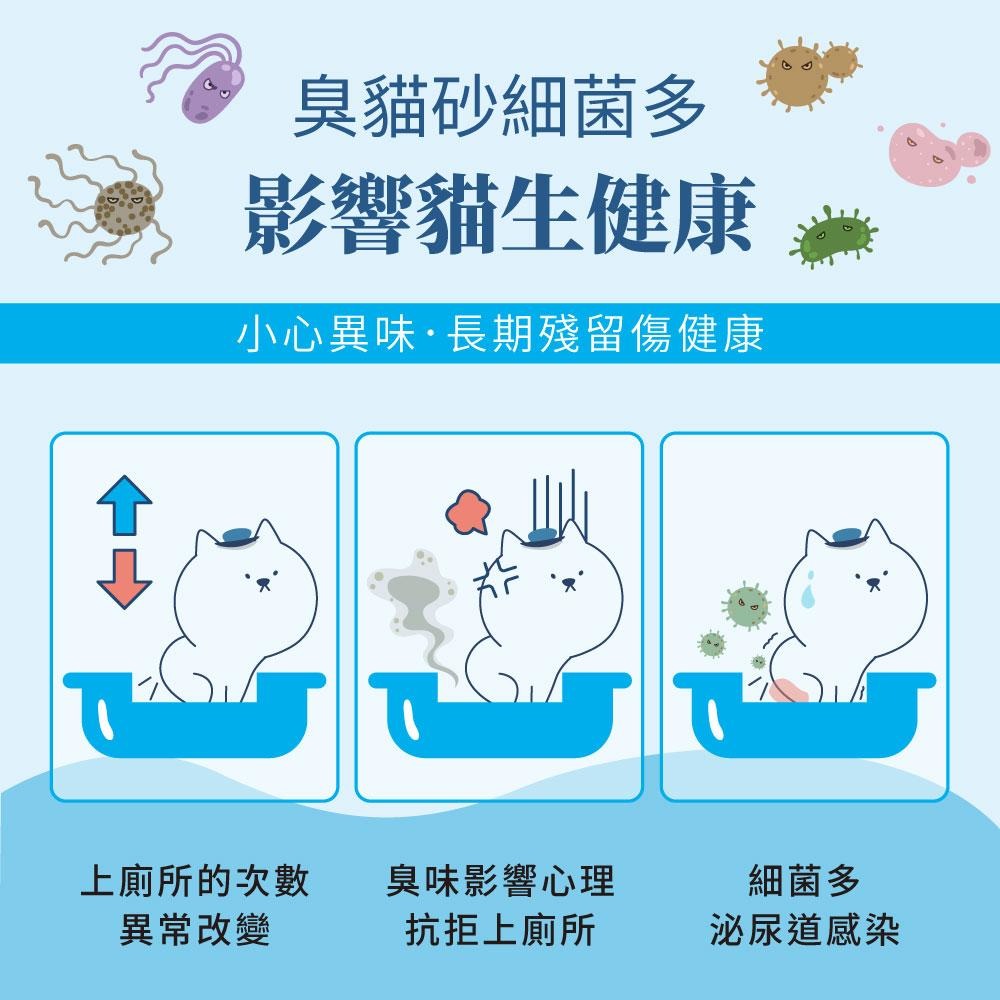 臭貓砂細菌多
影響貓生健康

小心異味·長期殘留傷健康

上廁所的次數
異常改變

臭味影響心理
抗拒上廁所

細菌多
泌尿道感染