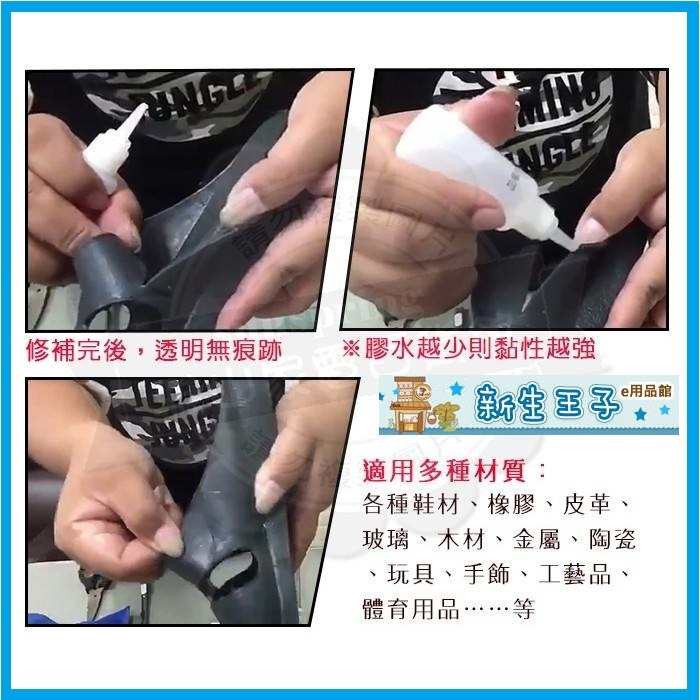 修補完後，透明無痕跡

※膠水越少則黏性越強

新生王子 e用品館

適用多種材質：
各種鞋材、橡膠、皮革、玻璃、木材、金屬、陶瓷、玩具、手飾、工藝品、體育用品……等