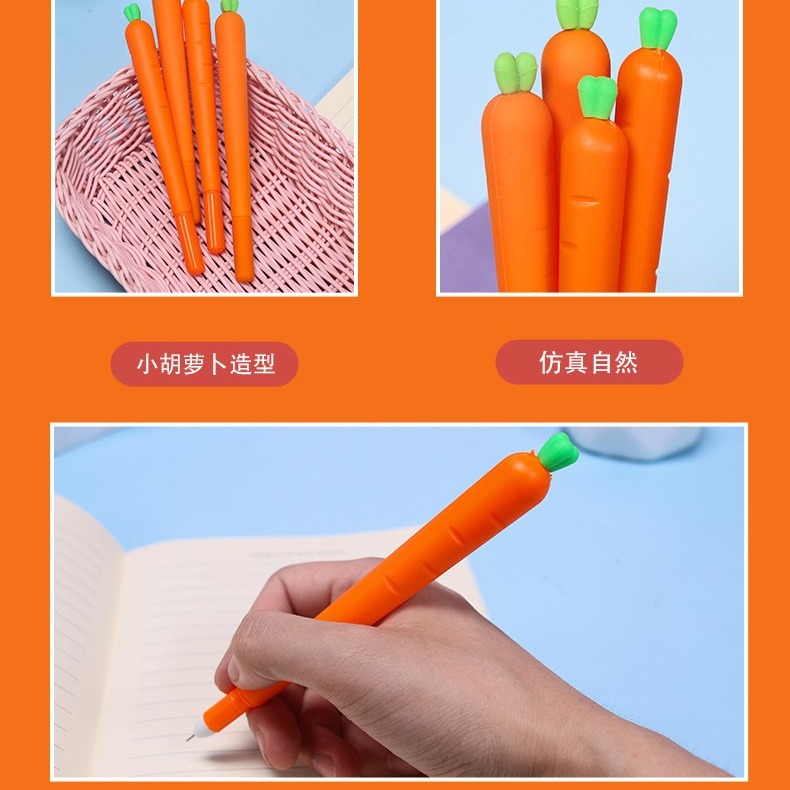 小胡萝卜造型

仿真自然